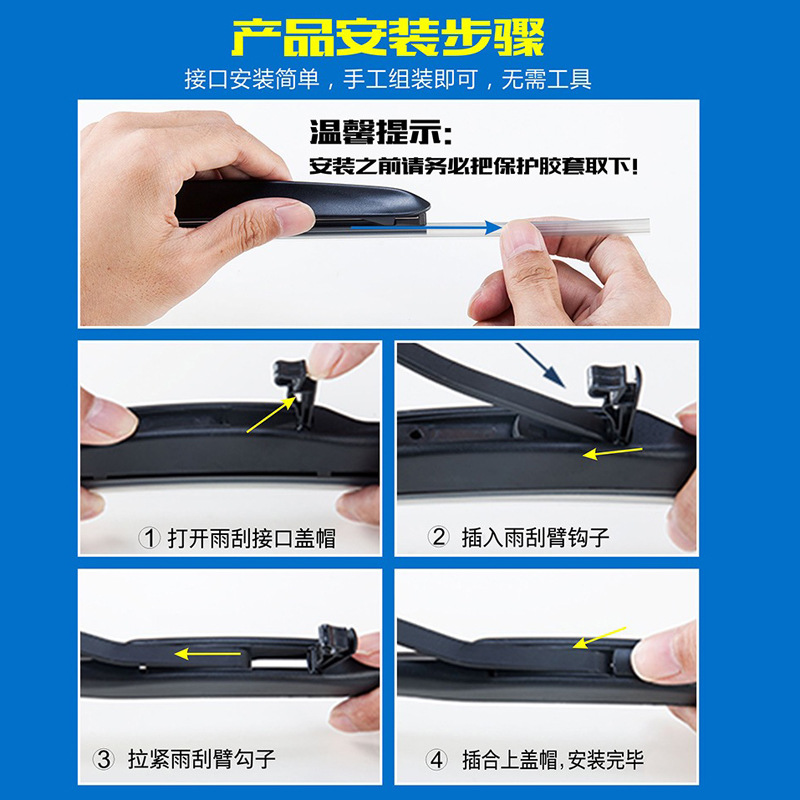 产品安装步骤
接口安装简单，手工组装即可，无需工具

温馨提示:
安装之前请务必把保护胶套取下!

① 打开雨刮接口盖帽

② 插入雨刮臂钩子

③ 拉紧雨刮臂勾子

④ 插合上盖帽，安装完毕