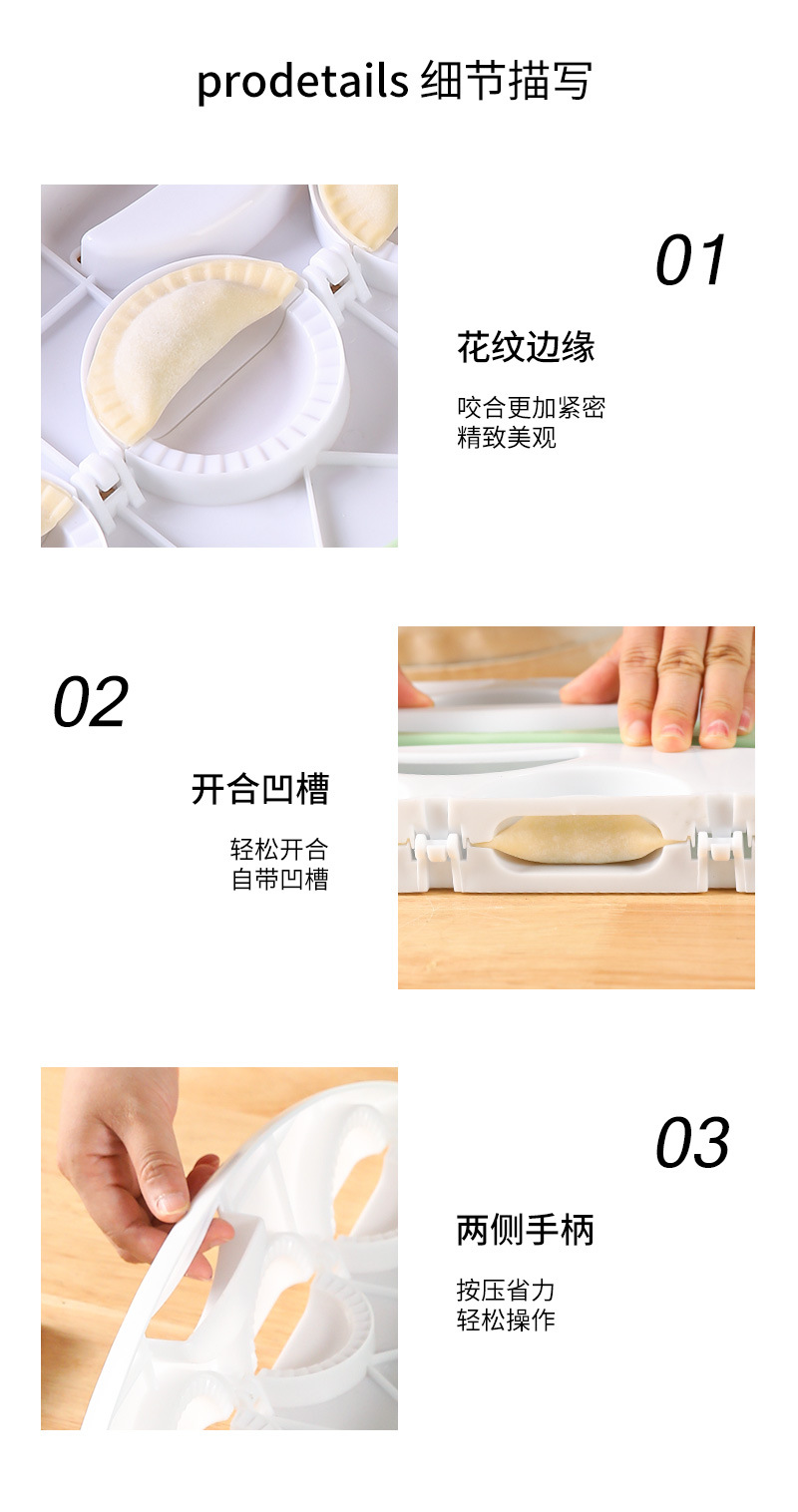 prodetails 细节描写

01

花纹边缘

咬合更加紧密
精致美观

02

开合凹槽

轻松开合
自带凹槽

03

两侧手柄

按压省力
轻松操作