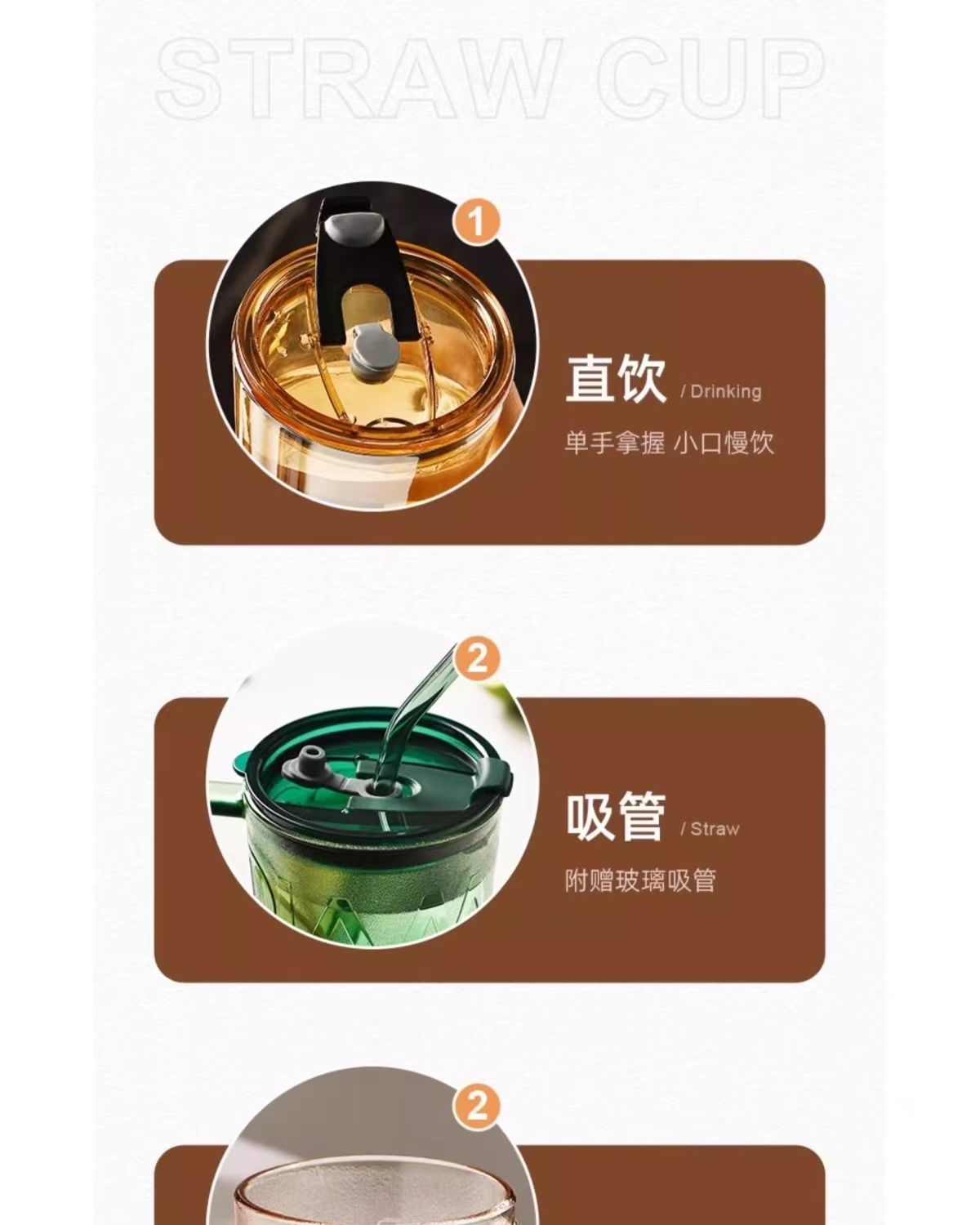 STRAW CUP

1

直饮 / Drinking

单手拿握 小口慢饮

2

吸管 / Straw

附赠玻璃吸管

2