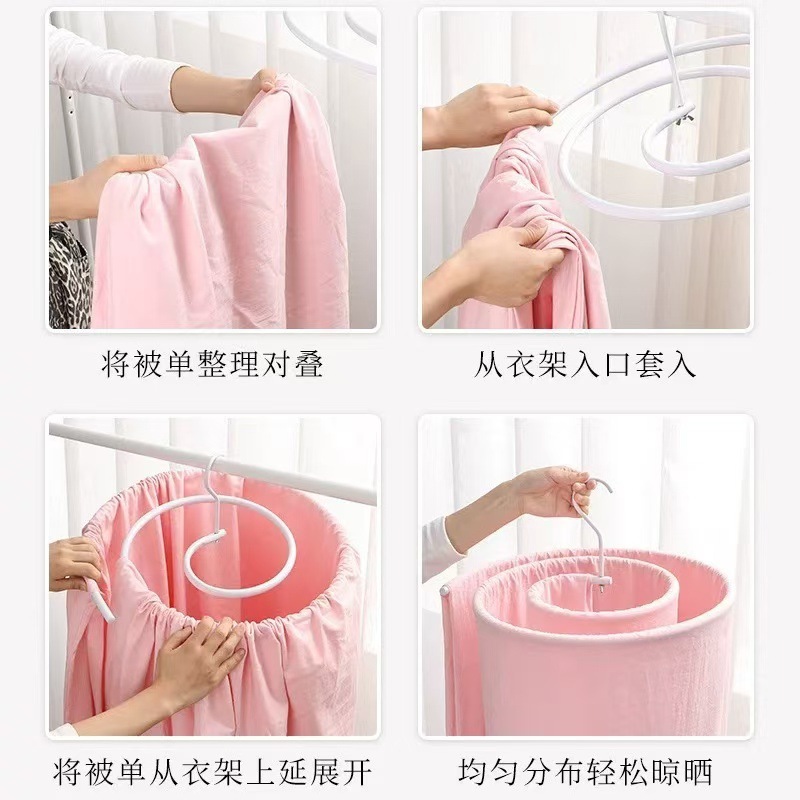 将被单整理对叠

从衣架入口套入

将被单从衣架上延展开

均匀分布轻松晾晒