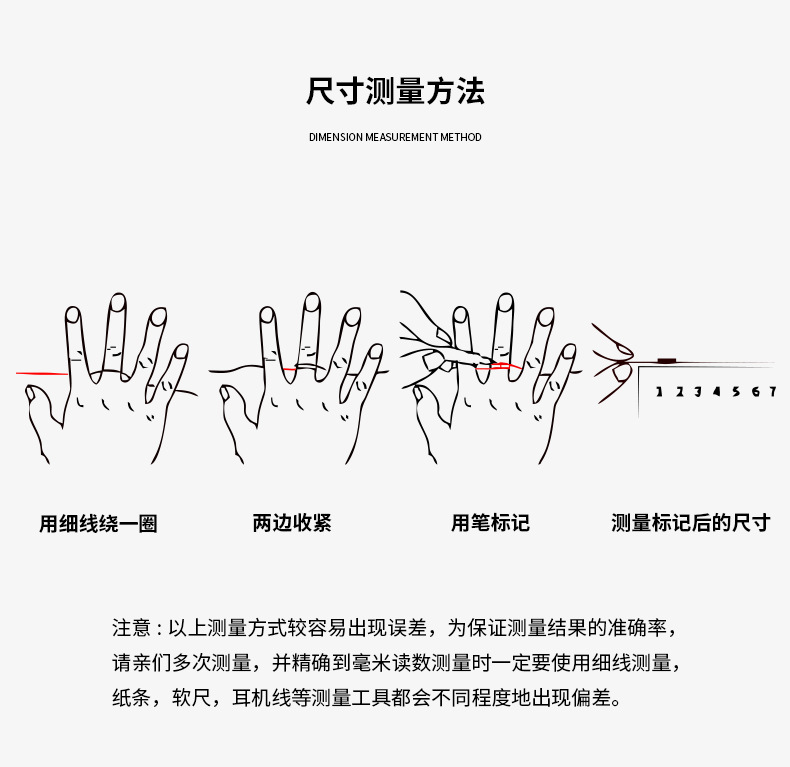 尺寸测量方法

DIMENSION MEASUREMENT METHOD

1 2 3 4 5 6 7

用细线绕一圈

两边收紧

用笔标记

测量标记后的尺寸

注意：以上测量方式较容易出现误差，为保证测量结果的准确率，请亲们多次测量，并精确到毫米读数测量时一定要使用细线测量，纸条，软尺，耳机线等测量工具都会不同程度地出现偏差。