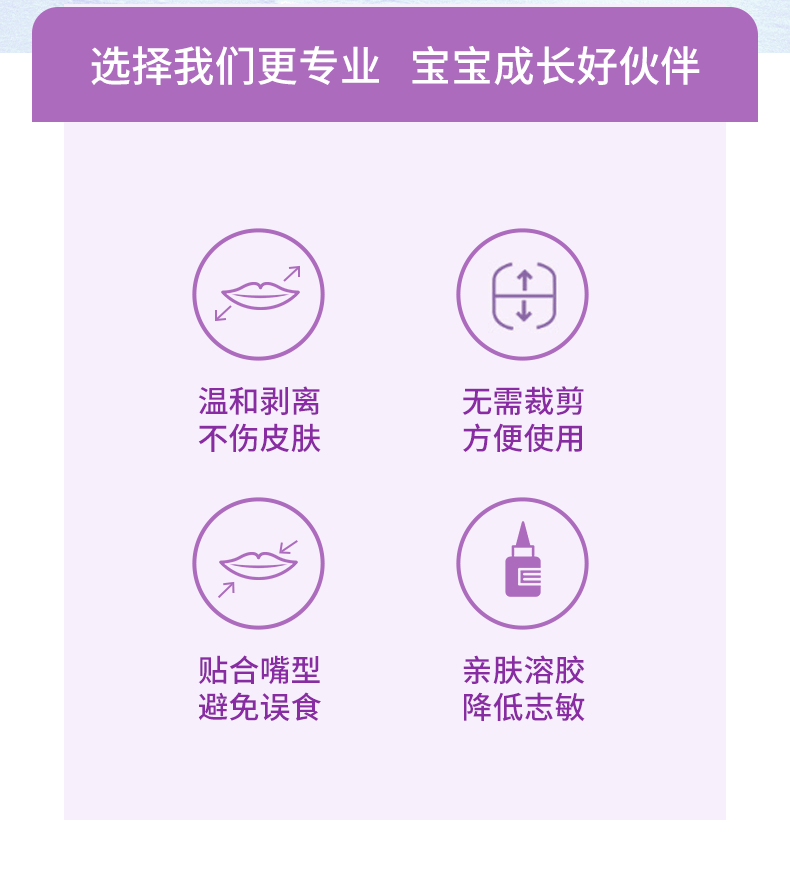 选择我们更专业  宝宝成长好伙伴

温和剥离
不伤皮肤

无需裁剪
方便使用

贴合嘴型
避免误食

亲肤溶胶
降低志敏