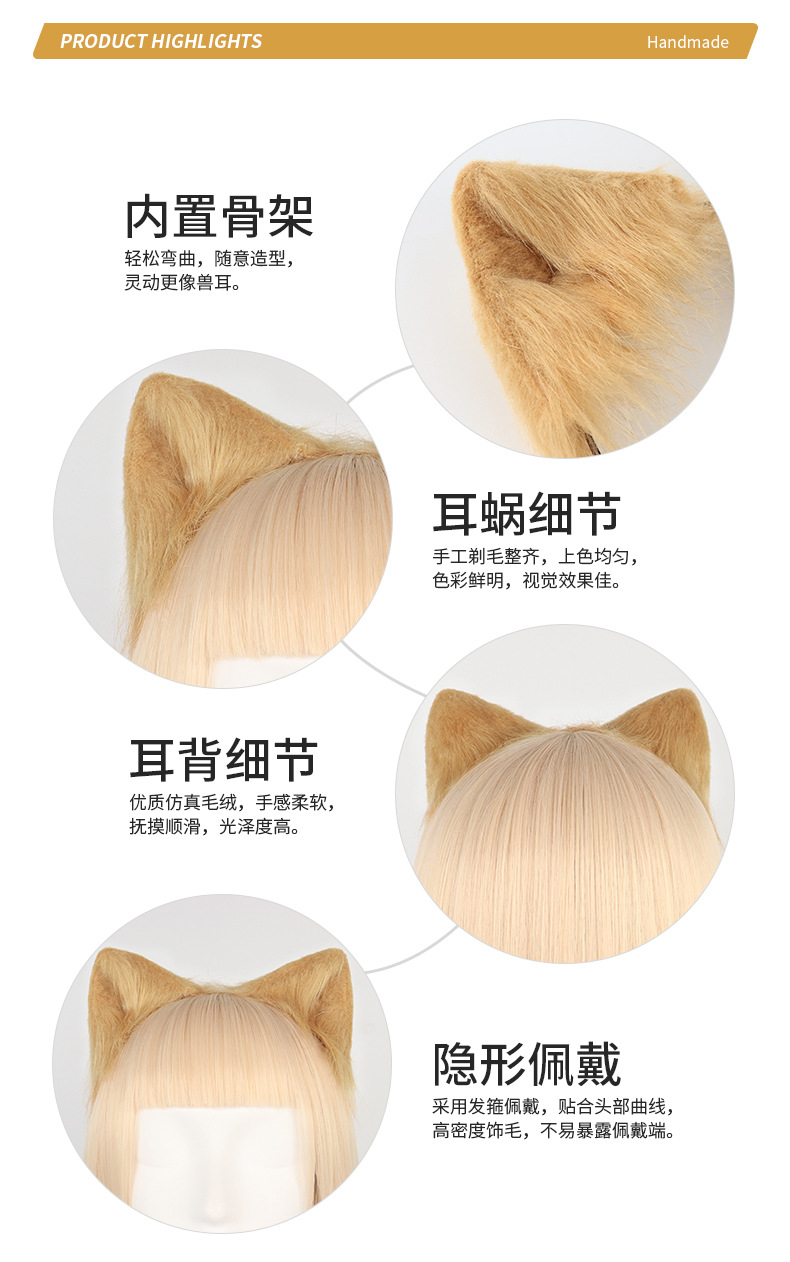 PRODUCT HIGHLIGHTS

Handmade

内置骨架

轻松弯曲，随意造型，灵动更像兽耳。

耳蜗细节

手工剃毛整齐，上色均匀，色彩鲜明，视觉效果佳。

耳背细节

优质仿真毛绒，手感柔软，抚摸顺滑，光泽度高。

隐形佩戴

采用发箍佩戴，贴合头部曲线，高密度饰毛，不易暴露佩戴端。