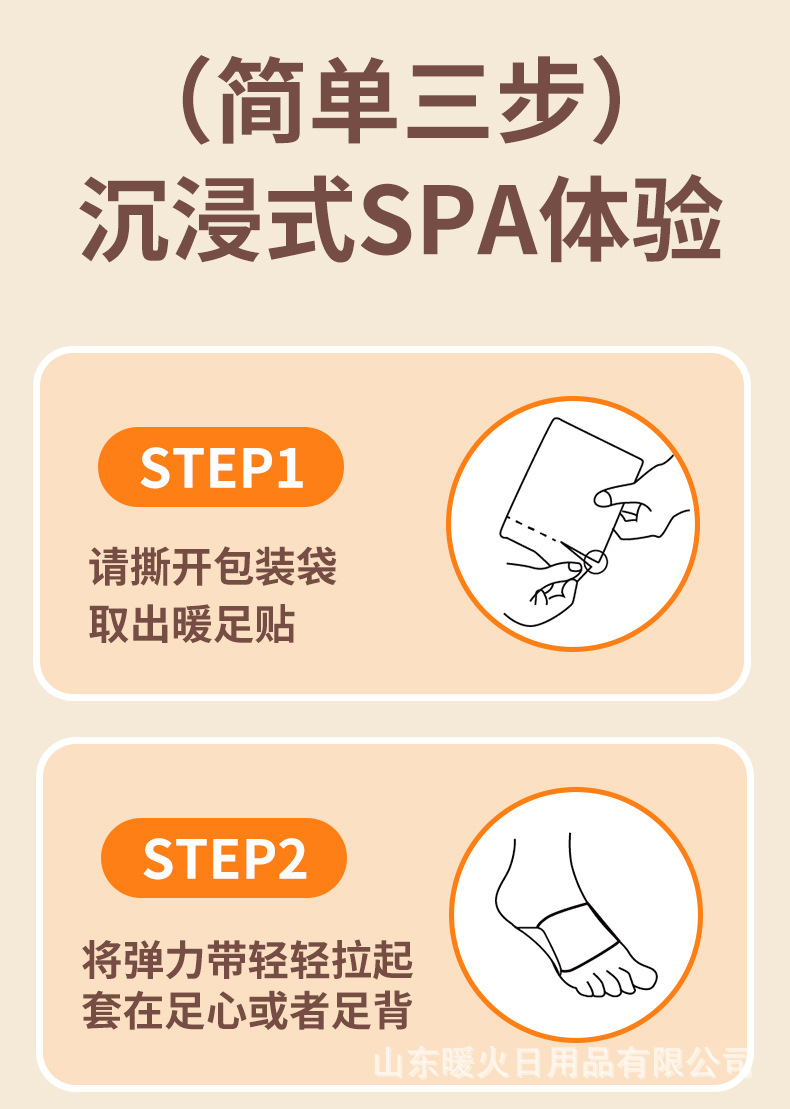 （简单三步）
沉浸式SPA体验

STEP1
请撕开包装袋
取出暖足贴

STEP2
将弹力带轻轻拉起
套在足心或者足背

山东暖火日用品有限公司