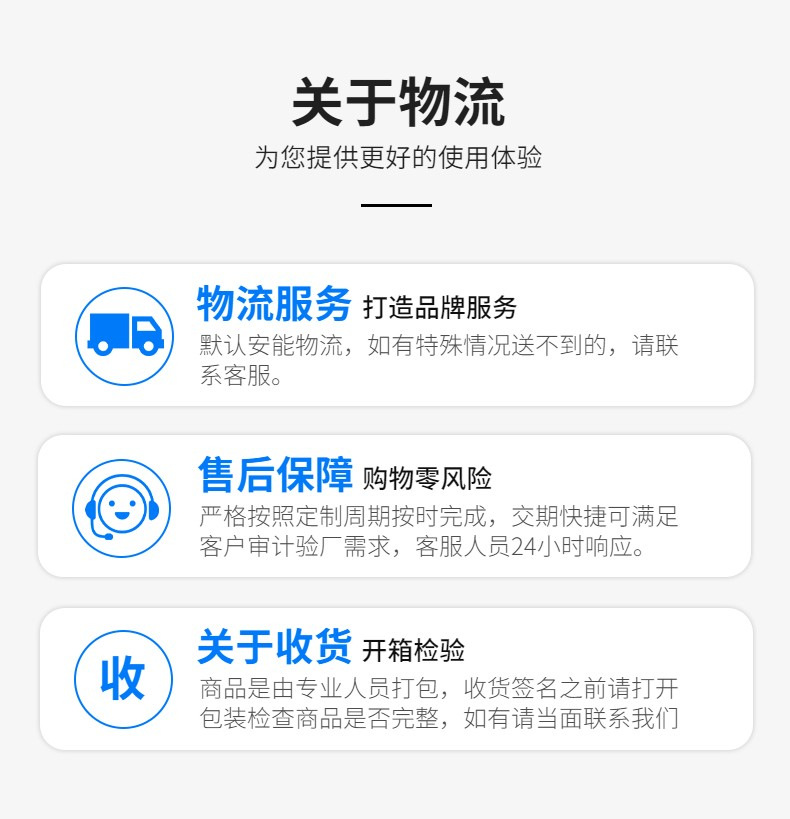 关于物流
为您提供更好的使用体验

物流服务 打造品牌服务
默认安能物流，如有特殊情况送不到的，请联系客服。

售后保障 购物零风险
严格按照定制周期按时完成，交期快捷可满足客户审计验厂需求，客服人员24小时响应。

收

关于收货 开箱检验
商品是由专业人员打包，收货签名之前请打开包装检查商品是否完整，如有请当面联系我们