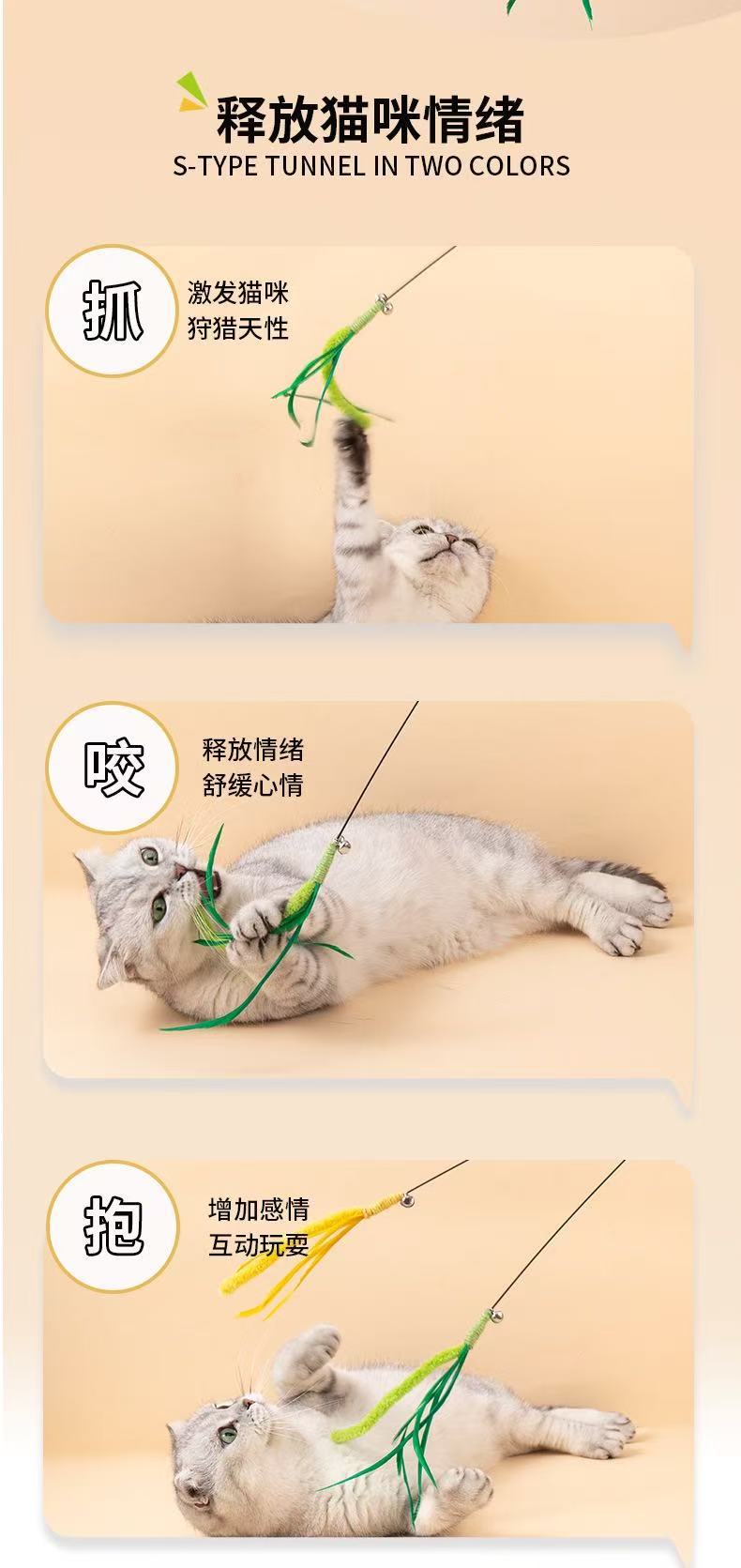 释放猫咪情绪
S-TYPE TUNNEL IN TWO COLORS

抓
激发猫咪
狩猎天性

咬
释放情绪
舒缓心情

抱
增加感情
互动玩耍