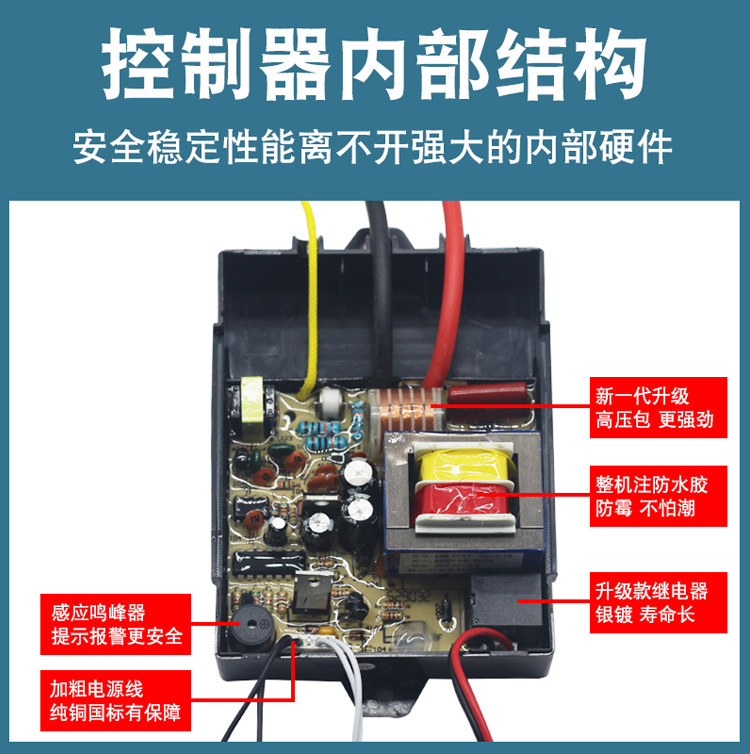 控制器内部结构

安全稳定性能离不开强大的内部硬件

新一代升级
高压包 更强劲

整机注防水胶
防霉 不怕潮

升级款继电器
银镀 寿命长

感应鸣峰器
提示报警更安全

加粗电源线
纯铜国标有保障