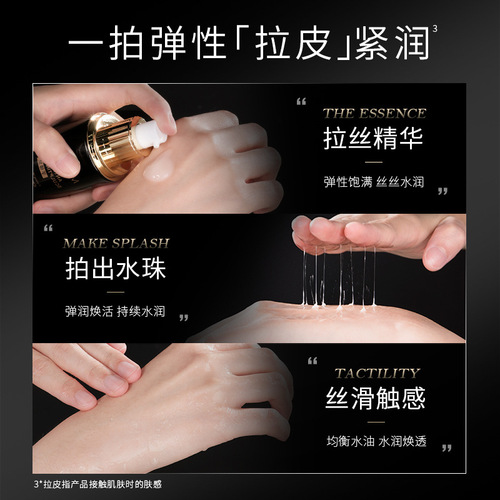 一拍弹性「拉皮」紧润$^3$

“ THE ESSENCE
拉丝精华
弹性饱满 丝丝水润 ”

“ MAKE SPLASH
拍出水珠
弹润焕活 持续水润 ”

“ TACTILITY
丝滑触感
均衡水油 水润焕透 ”

3*拉皮指产品接触肌肤时的肤感