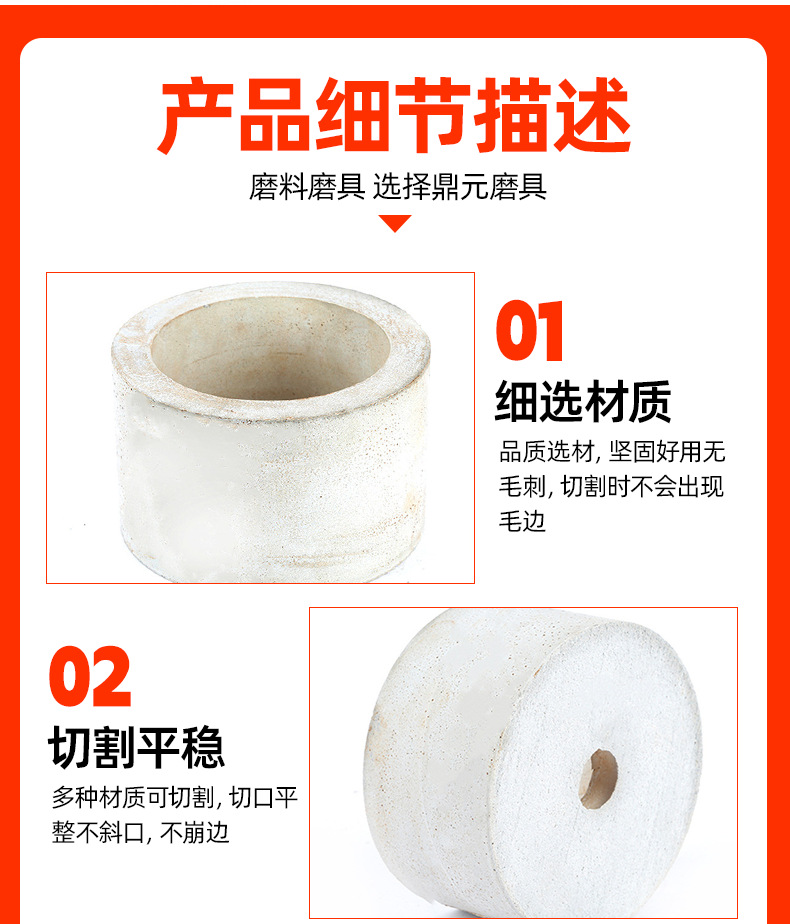 产品细节描述

磨料磨具 选择鼎元磨具

01

细选材质

品质选材, 坚固好用无毛刺, 切割时不会出现毛边

02

切割平稳

多种材质可切割, 切口平整不斜口, 不崩边