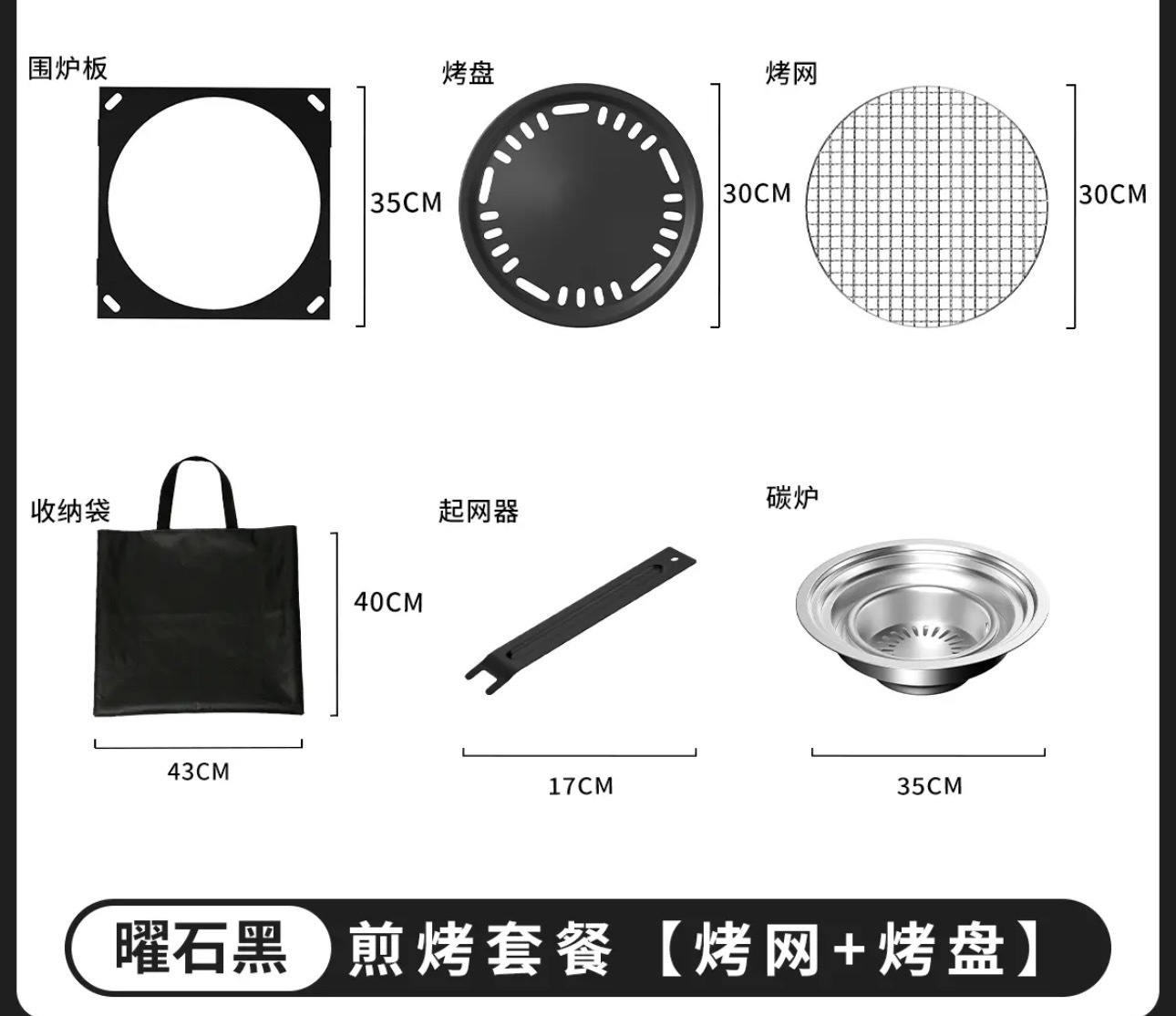 围炉板

35CM

烤盘

30CM

烤网

30CM

收纳袋

40CM

43CM

起网器

17CM

碳炉

35CM

曜石黑 煎烤套餐【烤网+烤盘】