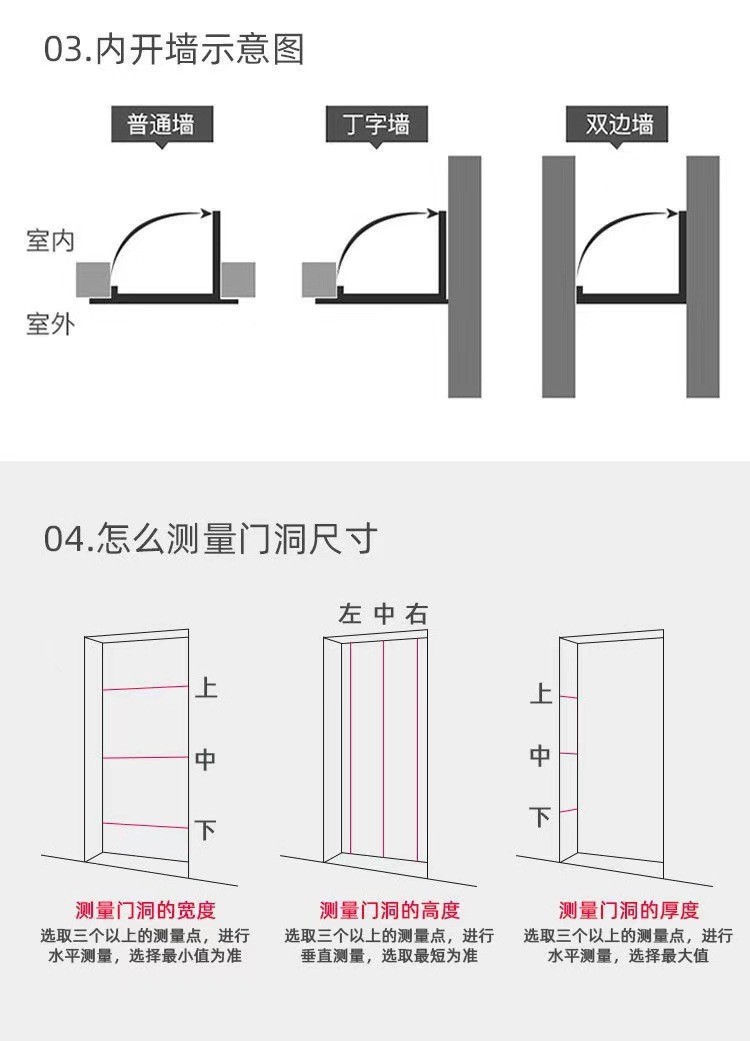 03.内开墙示意图

普通墙

丁字墙

双边墙

室内

室外

04.怎么测量门洞尺寸

上

中

下

左 中 右

上

中

下

测量门洞的宽度
选取三个以上的测量点，进行水平测量，选择最小值为准

测量门洞的高度
选取三个以上的测量点，进行垂直测量，选取最短为准

测量门洞的厚度
选取三个以上的测量点，进行水平测量，选择最大值