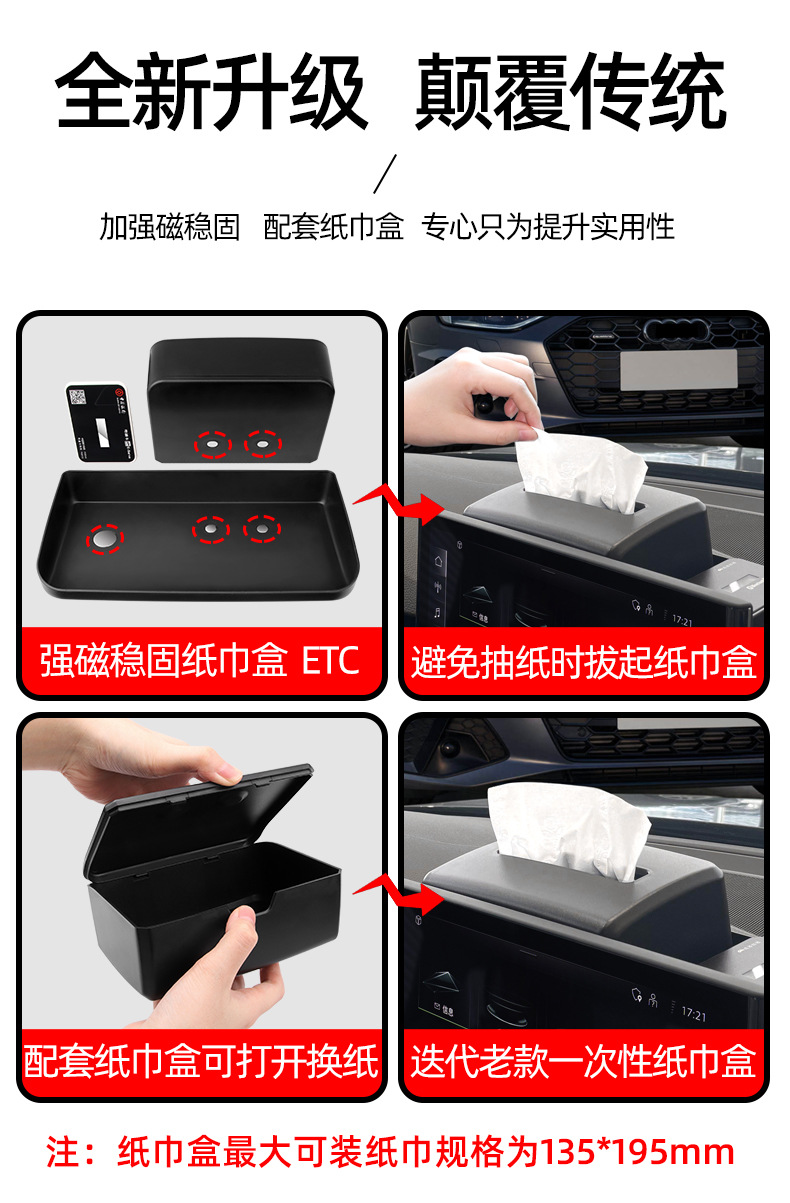 全新升级 颠覆传统

加强磁稳固 配套纸巾盒 专心只为提升实用性

强磁稳固纸巾盒 ETC

避免抽纸时拔起纸巾盒

17:21

配套纸巾盒可打开换纸

迭代老款一次性纸巾盒

信息

17:21

注：纸巾盒最大可装纸巾规格为135*195mm