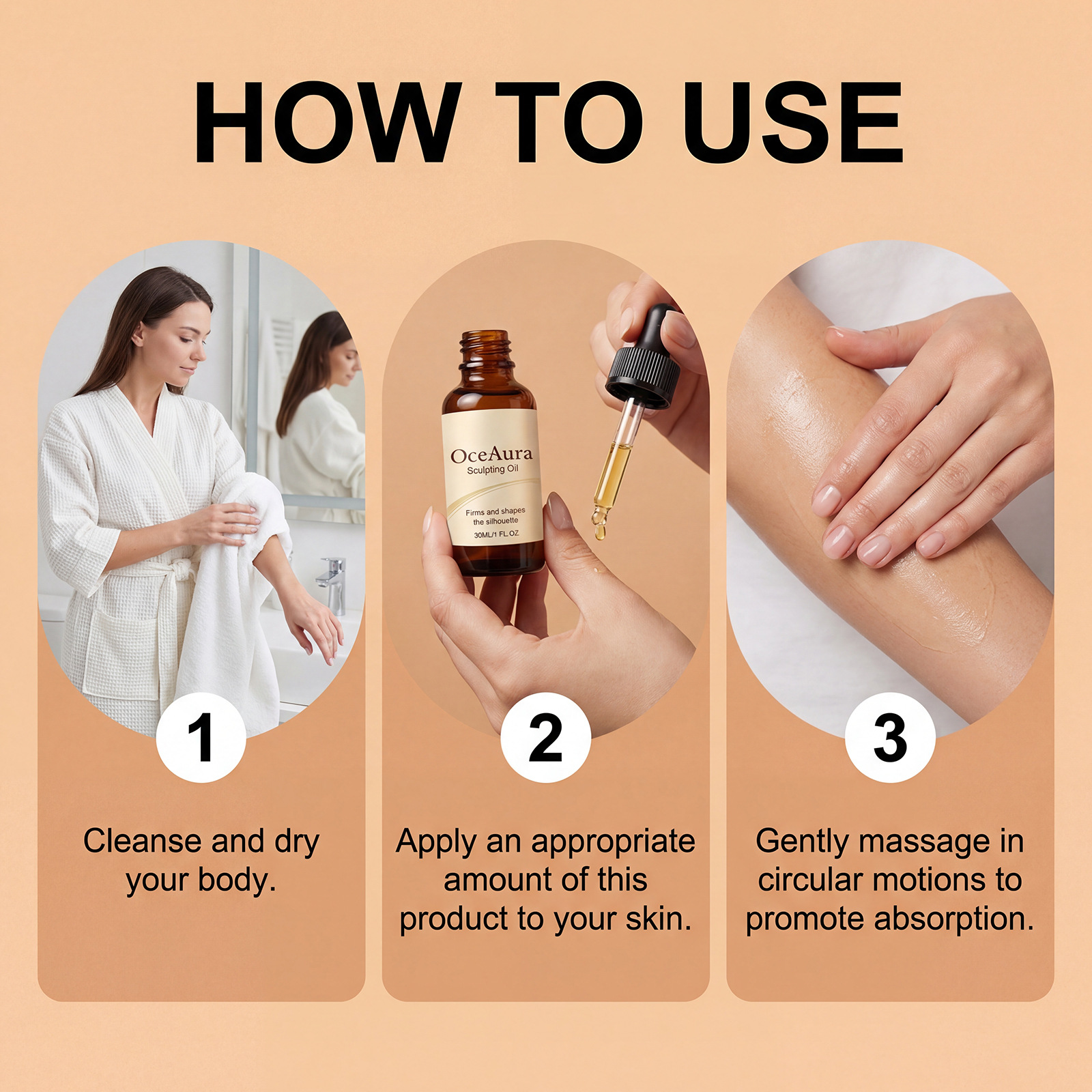 HOW TO USE

1

Cleanse and dry your body.

OceAura
Sculpting Oil

Firms and shapes the silhouette
30ML/1 FL.OZ

2

Apply an appropriate amount of this product to your skin.

3

Gently massage in circular motions to promote absorption.