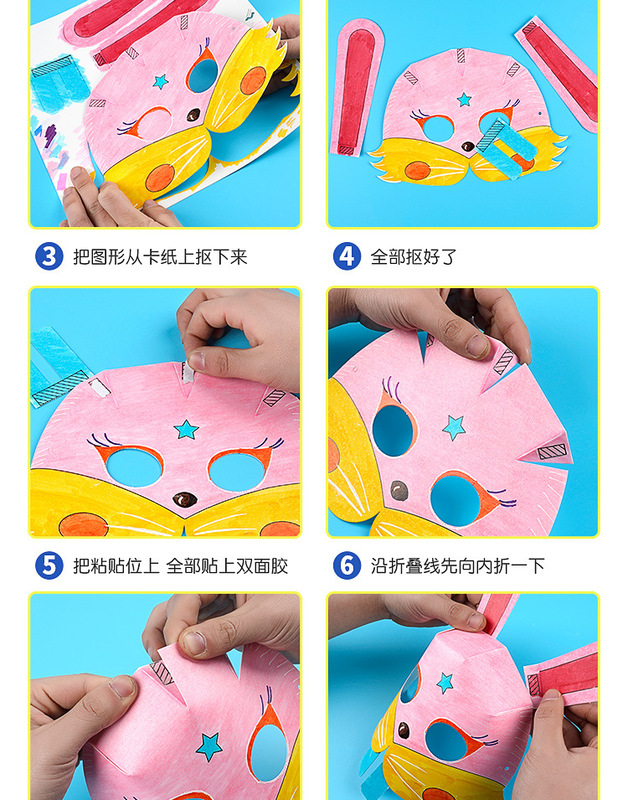 3 把图形从卡纸上抠下来

4 全部抠好了

5 把粘贴位上 全部贴上双面胶

6 沿折叠线先向内折一下