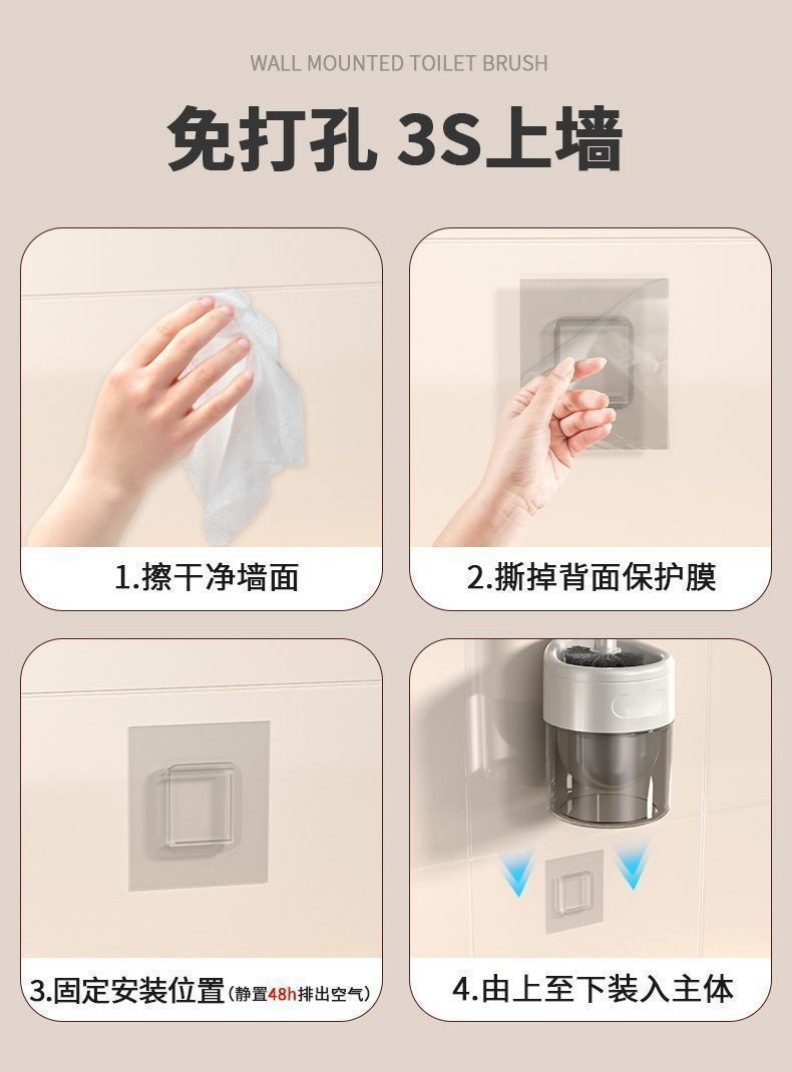 WALL MOUNTED TOILET BRUSH

免打孔 3S上墙

1.擦干净墙面

2.撕掉背面保护膜

3.固定安装位置(静置48h排出空气)

4.由上至下装入主体