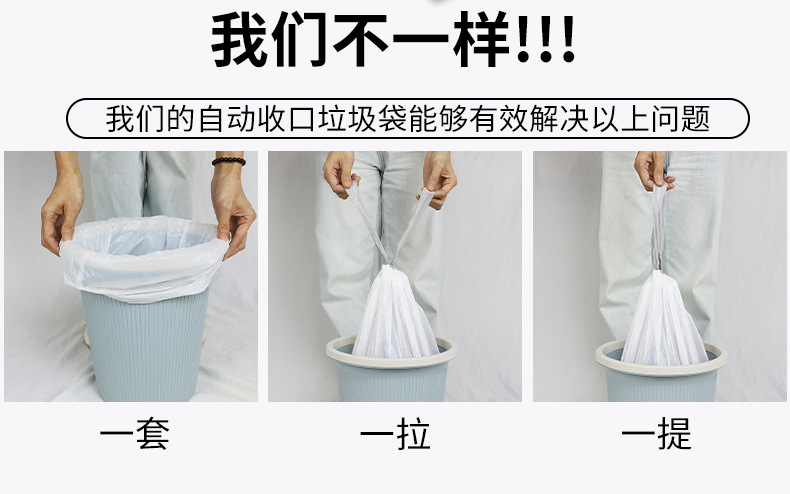 我们不一样!!!

我们的自动收口垃圾袋能够有效解决以上问题

一套

一拉

一提