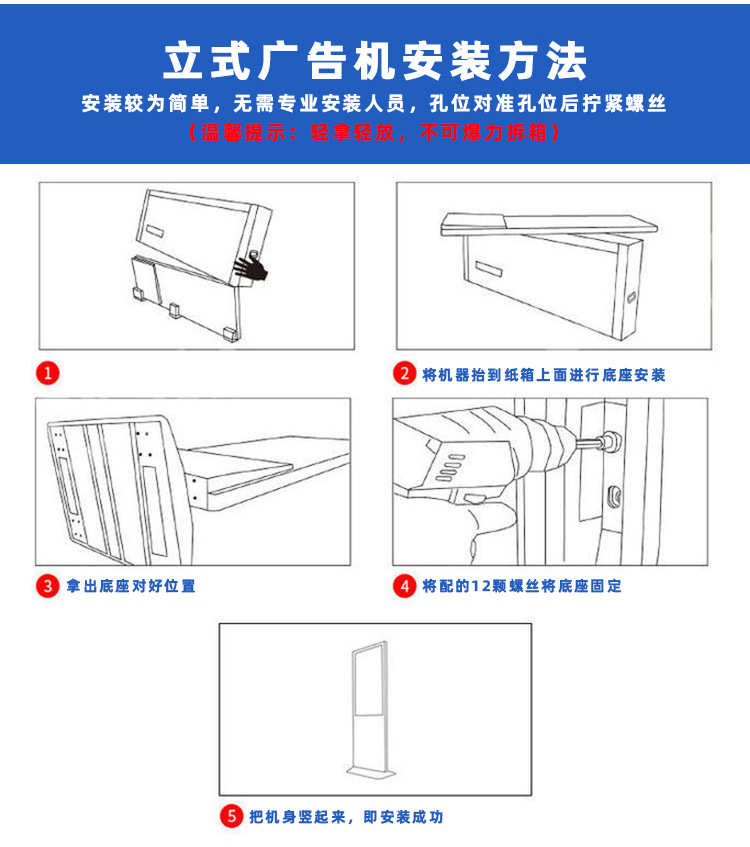 立式广告机安装方法

安装较为简单，无需专业安装人员，孔位对准孔位后拧紧螺丝

（温馨提示：轻拿轻放，不可爆力拆箱）

1

2 将机器抬到纸箱上面进行底座安装

3 拿出底座对好位置

4 将配的12颗螺丝将底座固定

5 把机身竖起来，即安装成功