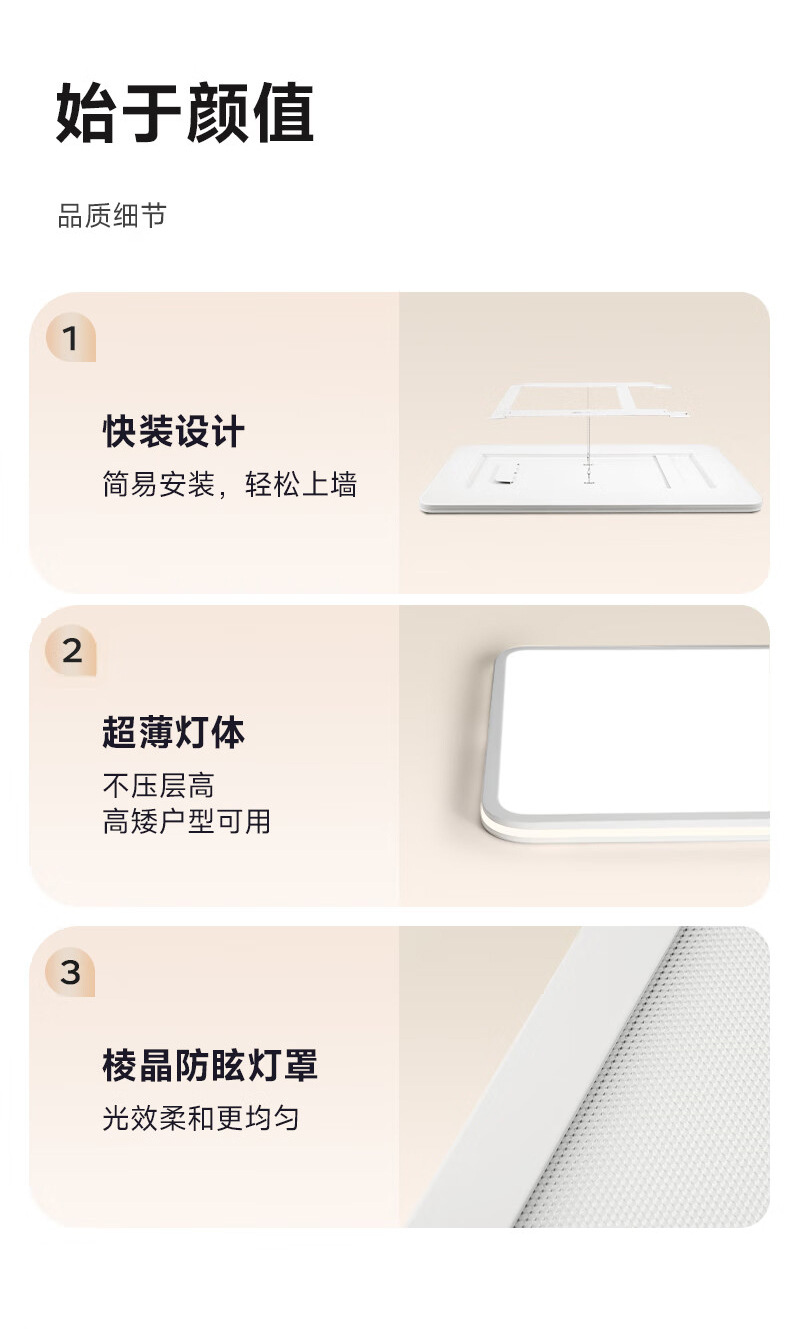 始于颜值

品质细节

1

快装设计

简易安装，轻松上墙

2

超薄灯体

不压层高
高矮户型可用

3

棱晶防眩灯罩

光效柔和更均匀