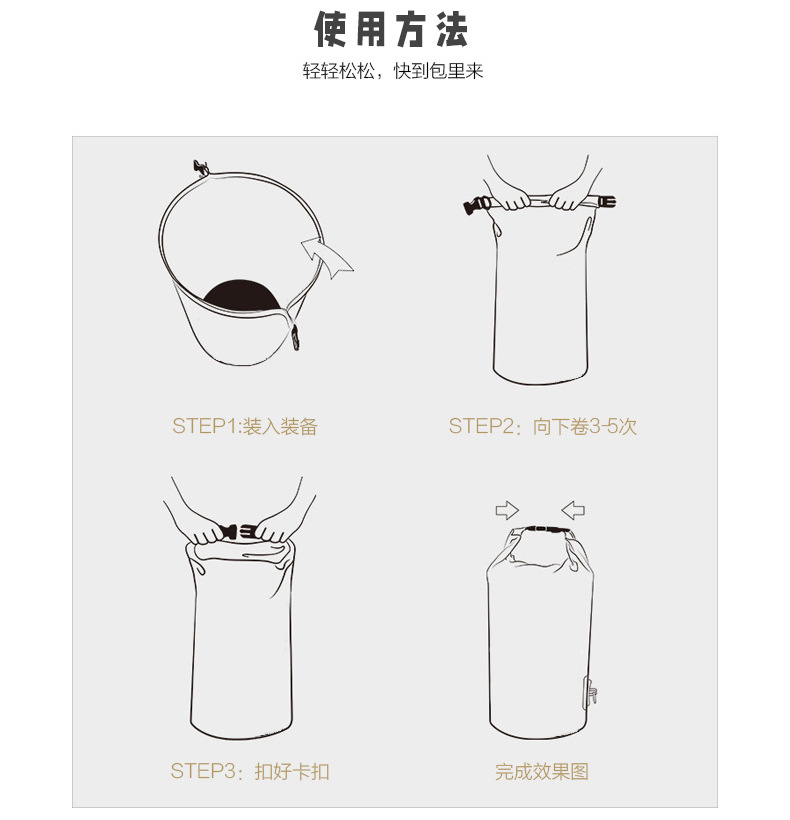 使用方法

轻轻松松，快到包里来

STEP1:装入装备

STEP2：向下卷3-5次

STEP3：扣好卡扣

完成效果图