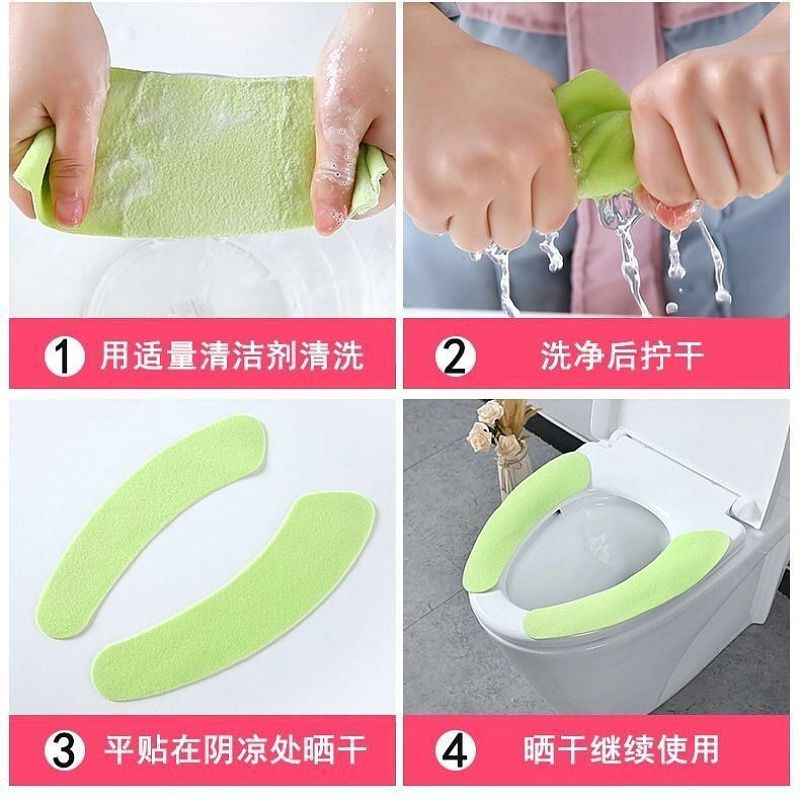 1 用适量清洁剂清洗

2 洗净后拧干

3 平贴在阴凉处晒干

4 晒干继续使用