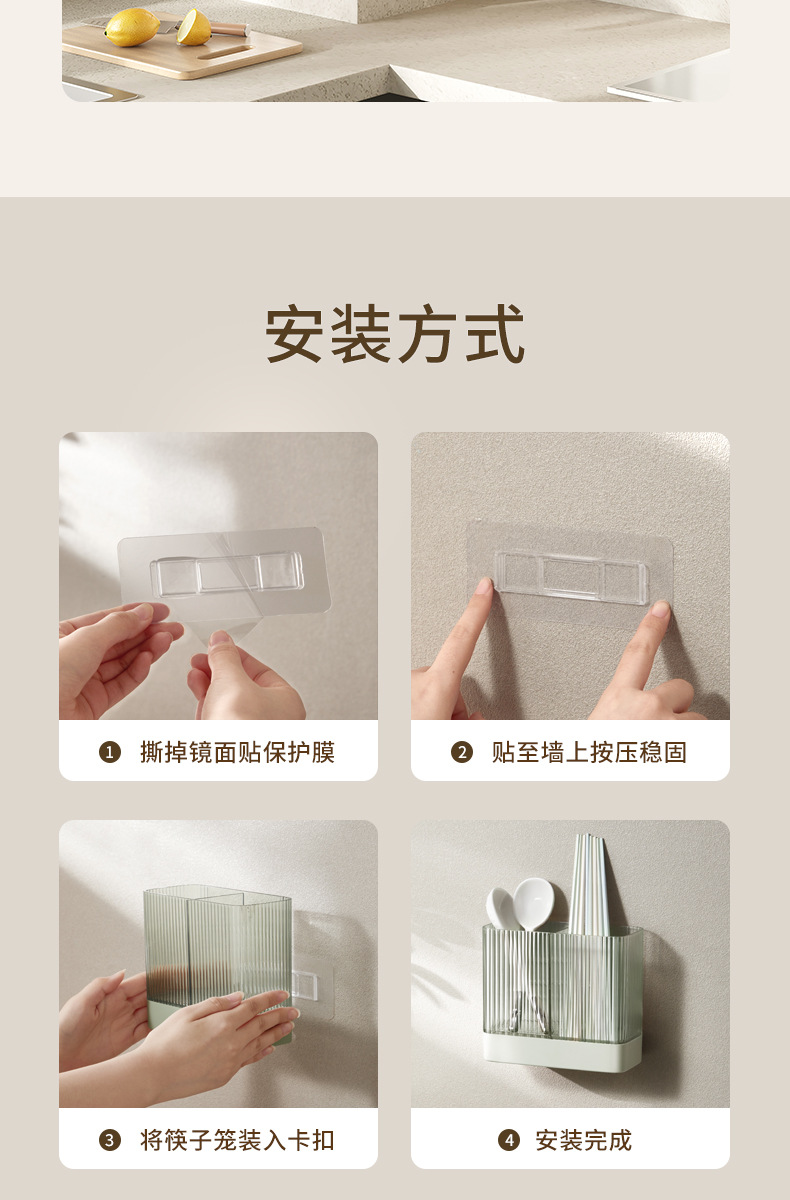 安装方式

❶ 撕掉镜面贴保护膜

❷ 贴至墙上按压稳固

❸ 将筷子笼装入卡扣

❹ 安装完成