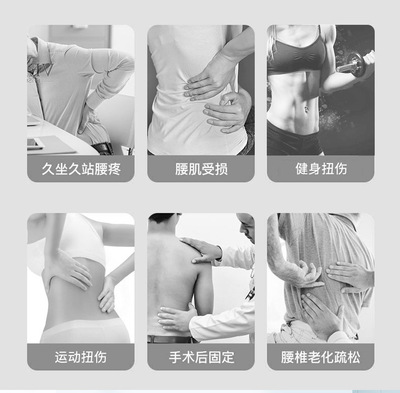 久坐久站腰疼

腰肌受损

健身扭伤

运动扭伤

手术后固定

腰椎老化疏松