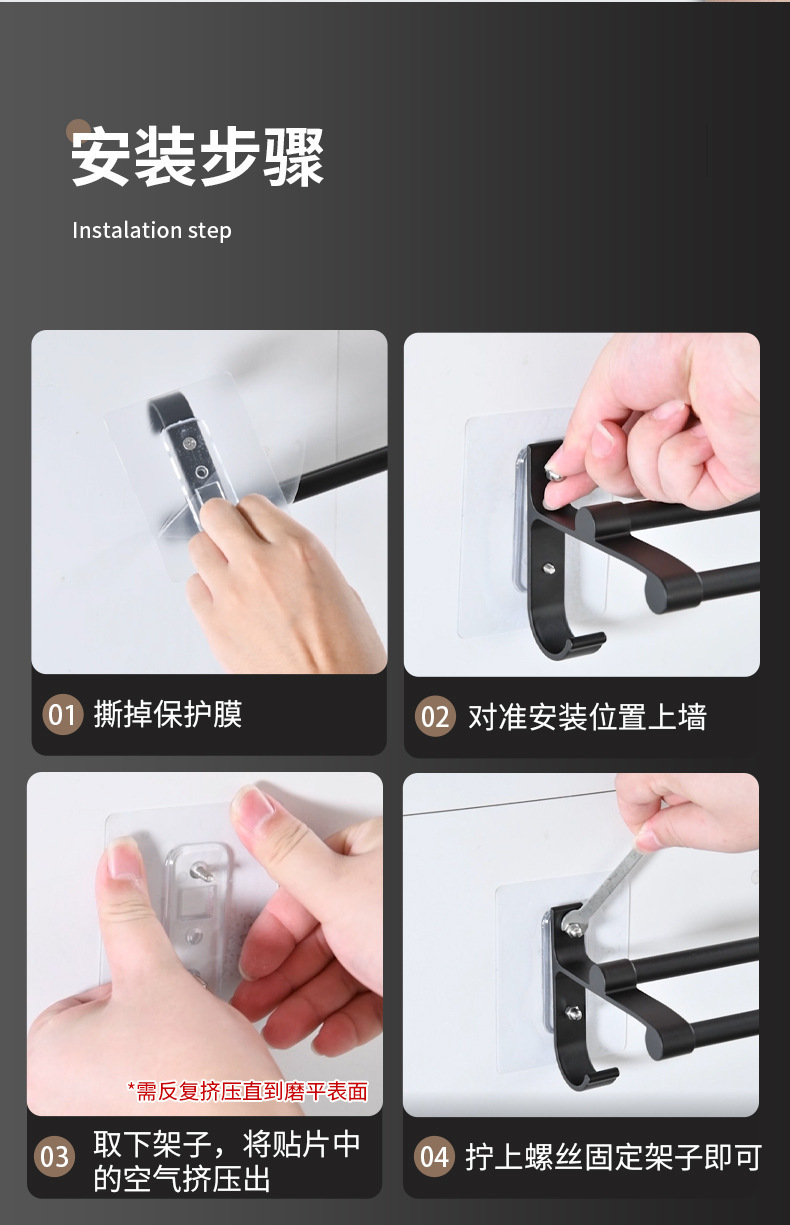 安装步骤

Instalation step

01 撕掉保护膜

02 对准安装位置上墙

*需反复挤压直到磨平表面

03 取下架子，将贴片中的空气挤压出

04 拧上螺丝固定架子即可