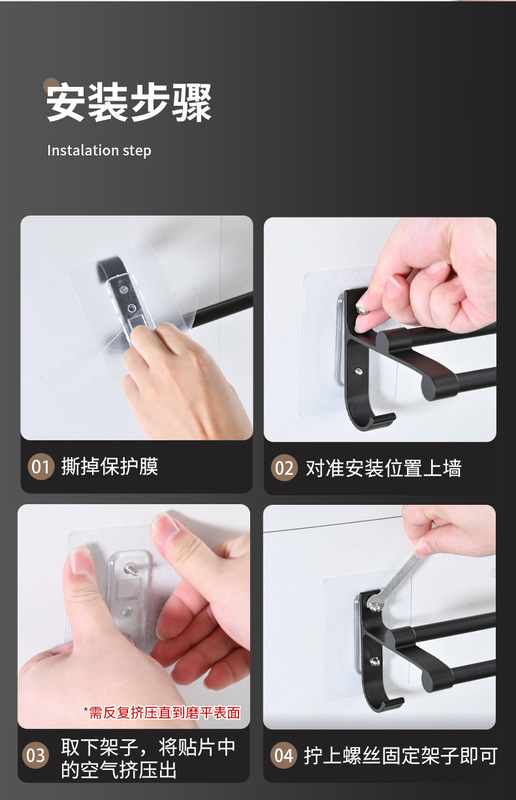 安装步骤

Instalation step

01 撕掉保护膜

02 对准安装位置上墙

*需反复挤压直到磨平表面

03 取下架子，将贴片中的空气挤压出

04 拧上螺丝固定架子即可