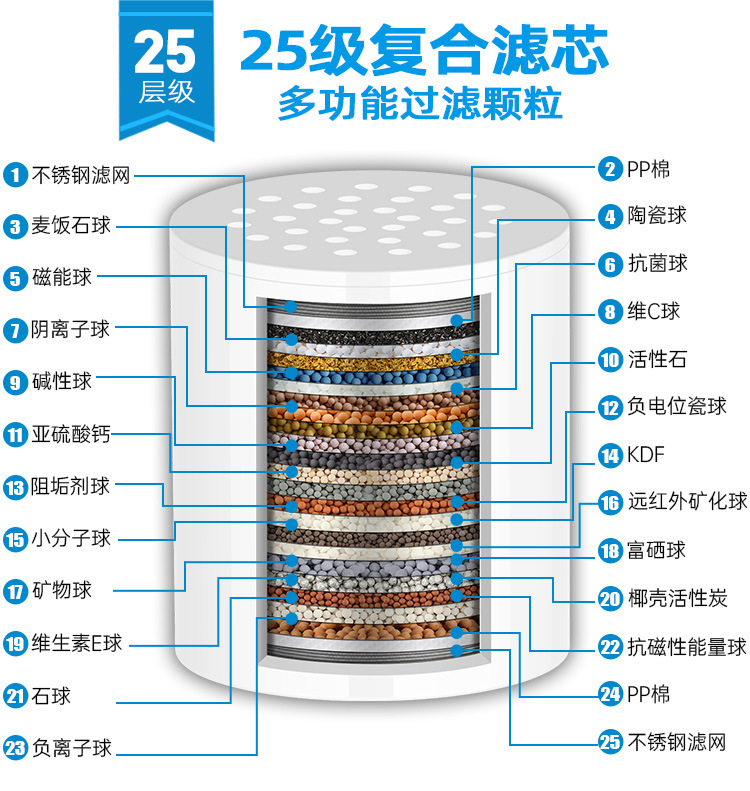 25
层级

25级复合滤芯
多功能过滤颗粒

1 不锈钢滤网
3 麦饭石球
5 磁能球
7 阴离子球
9 碱性球
11 亚硫酸钙
13 阻垢剂球
15 小分子球
17 矿物球
19 维生素E球
21 石球
23 负离子球

2 PP棉
4 陶瓷球
6 抗菌球
8 维C球
10 活性石
12 负电位瓷球
14 KDF
16 远红外矿化球
18 富硒球
20 椰壳活性炭
22 抗磁性能量球
24 PP棉
25 不锈钢滤网