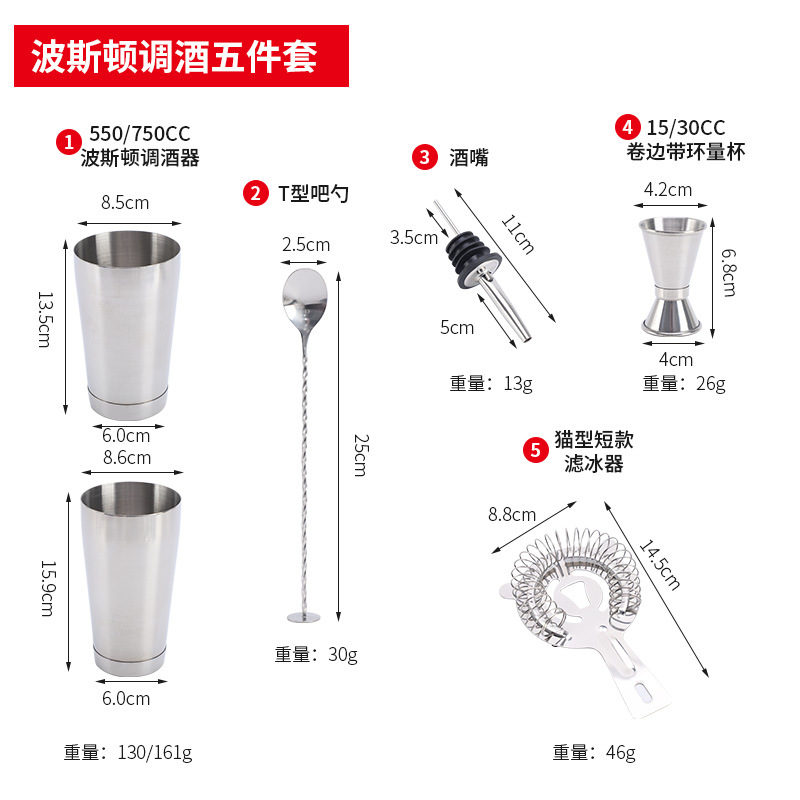 波斯顿调酒五件套

1 550/750CC
波斯顿调酒器

8.5cm
13.5cm
6.0cm
8.6cm
15.9cm
6.0cm

重量：130/161g

2 T型吧勺

2.5cm
25cm

重量：30g

3 酒嘴

3.5cm
11cm
5cm

重量：13g

4 15/30CC
卷边带环量杯

4.2cm
6.8cm
4cm

重量：26g

5 猫型短款
滤冰器

8.8cm
14.5cm

重量：46g