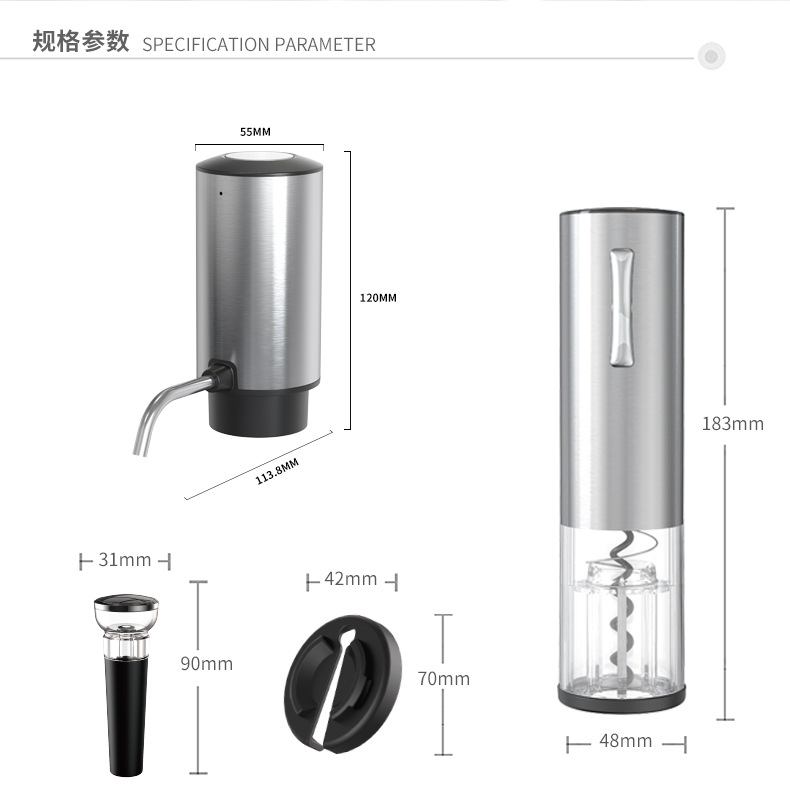 规格参数 SPECIFICATION PARAMETER

55MM

120MM

113.8MM

183mm

31mm

90mm

42mm

70mm

48mm