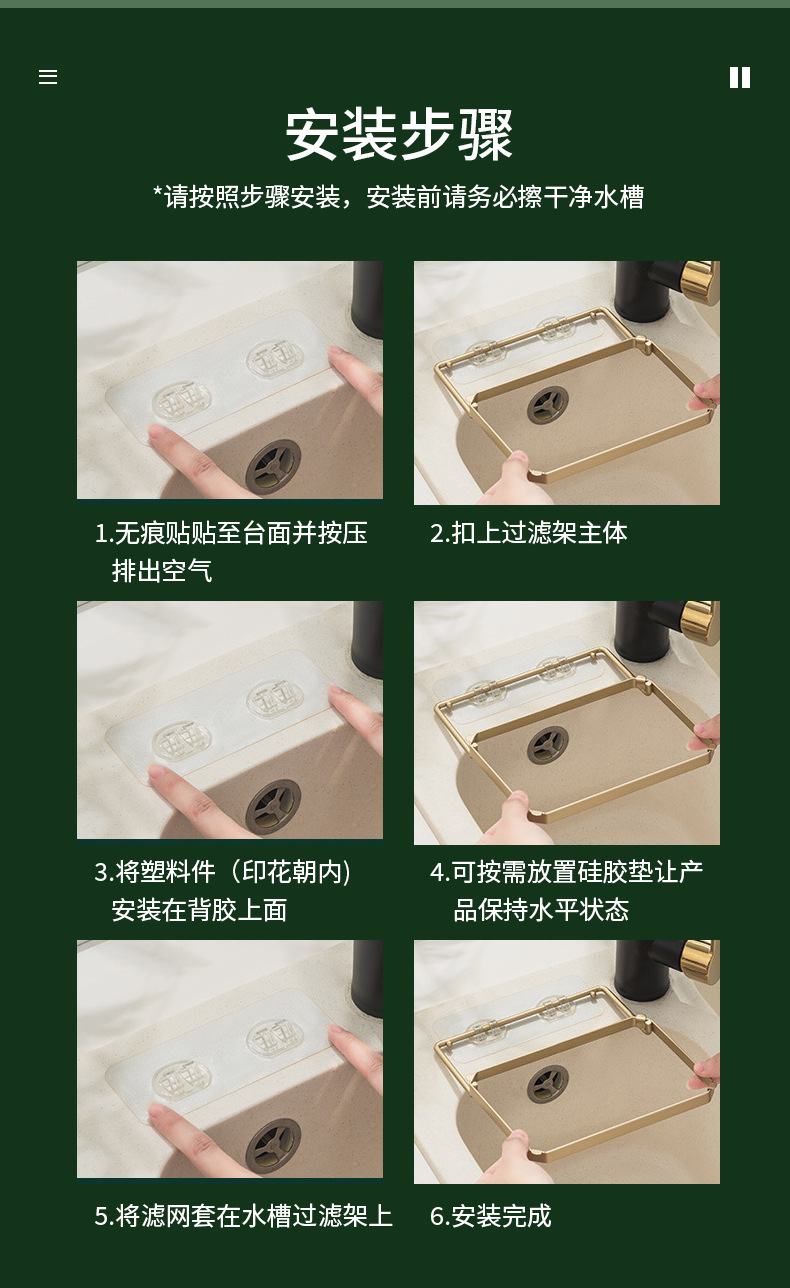 安装步骤

*请按照步骤安装，安装前请务必擦干净水槽

1.无痕贴贴至台面并按压排出空气

2.扣上过滤架主体

3.将塑料件（印花朝内）安装在背胶上面

4.可按需放置硅胶垫让产品保持水平状态

5.将滤网套在水槽过滤架上

6.安装完成