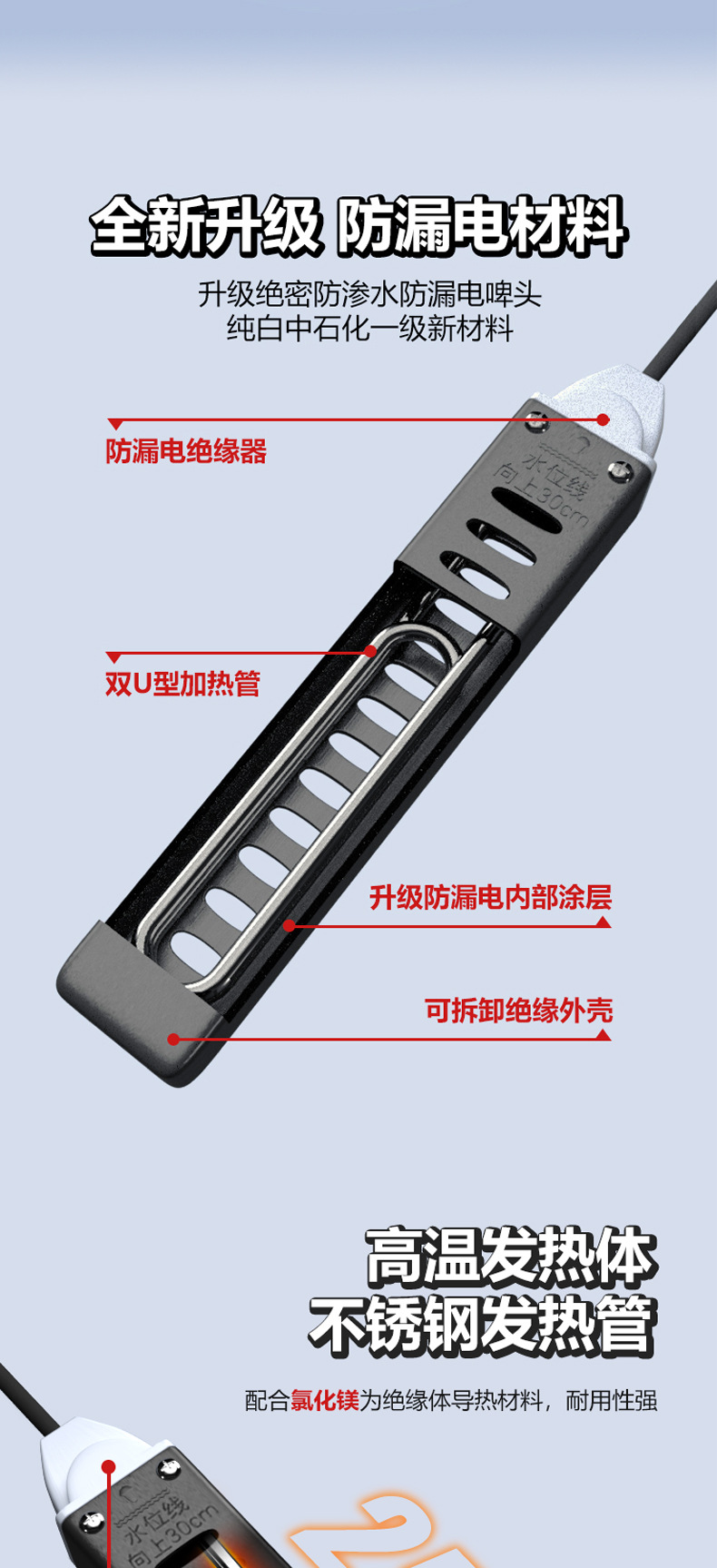 全新升级 防漏电材料

升级绝密防渗水防漏电啤头
纯白中石化一级新材料

防漏电绝缘器

水位线
向上30cm

双U型加热管

升级防漏电内部涂层

可拆卸绝缘外壳

高温发热体
不锈钢发热管

配合氯化镁为绝缘体导热材料，耐用性强

水位线
向上30cm