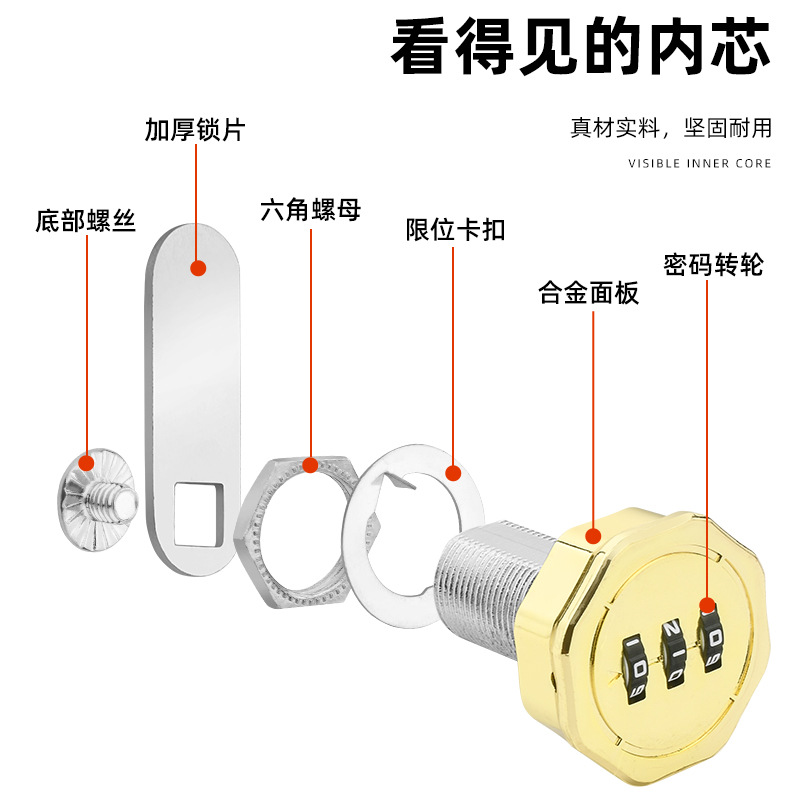 看得见的内芯

真材实料，坚固耐用

VISIBLE INNER CORE

加厚锁片

底部螺丝

六角螺母

限位卡扣

合金面板

密码转轮