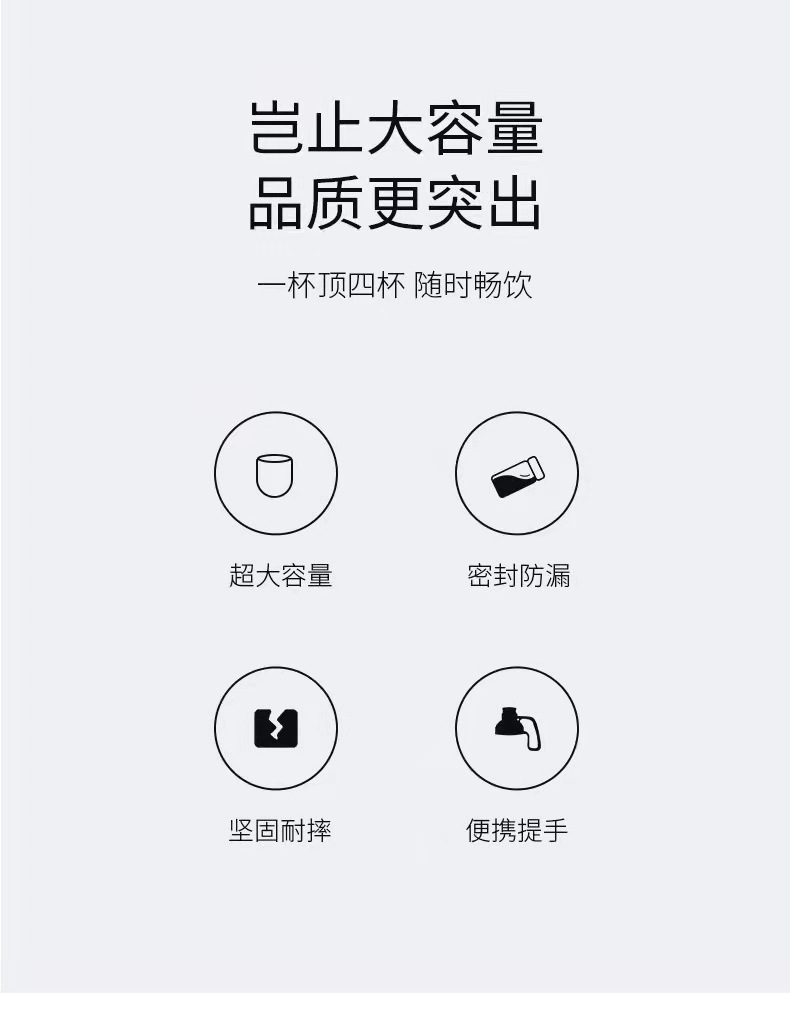 岂止大容量
品质更突出

一杯顶四杯 随时畅饮

超大容量

密封防漏

坚固耐摔

便携提手