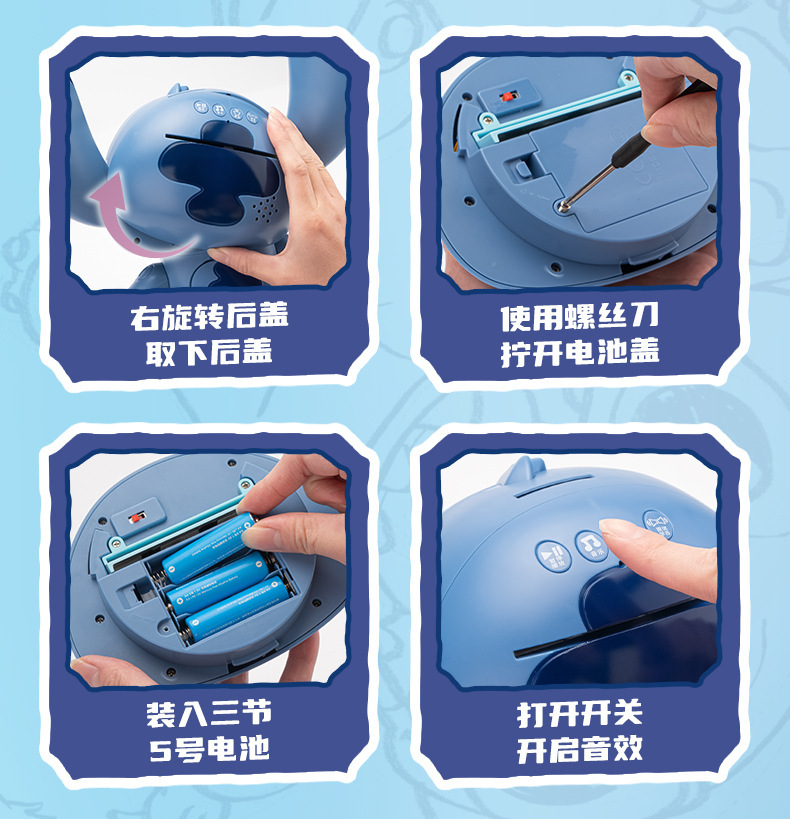 右旋转后盖
取下后盖

使用螺丝刀
拧开电池盖

装入三节
5号电池

打开开关
开启音效