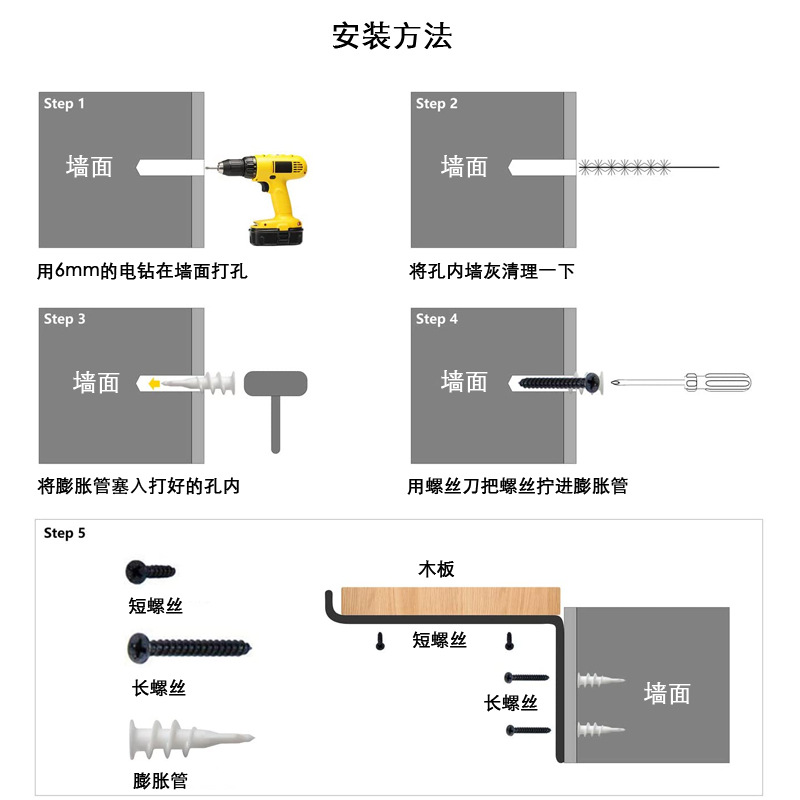 安装方法

Step 1

墙面

用6mm的电钻在墙面打孔

Step 2

墙面

将孔内墙灰清理一下

Step 3

墙面

将膨胀管塞入打好的孔内

Step 4

墙面

用螺丝刀把螺丝拧进膨胀管

Step 5

短螺丝

长螺丝

膨胀管

木板

短螺丝

长螺丝

墙面