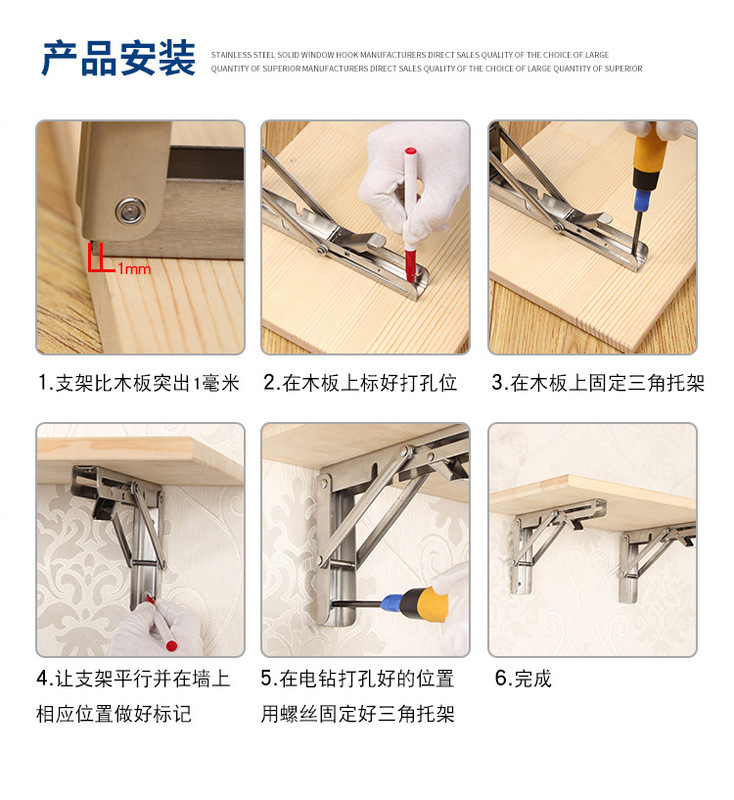 产品安装

STAINLESS STEEL SOLID WINDOW HOOK MANUFACTURERS DIRECT SALES QUALITY OF THE CHOICE OF LARGE QUANTITY OF SUPERIOR MANUFACTURERS DIRECT SALES QUALITY OF THE CHOICE OF LARGE QUANTITY OF SUPERIOR

1mm

1.支架比木板突出1毫米

2.在木板上标好打孔位

3.在木板上固定三角托架

4.让支架平行并在墙上相应位置做好标记

5.在电钻打孔好的位置用螺丝固定好三角托架

6.完成