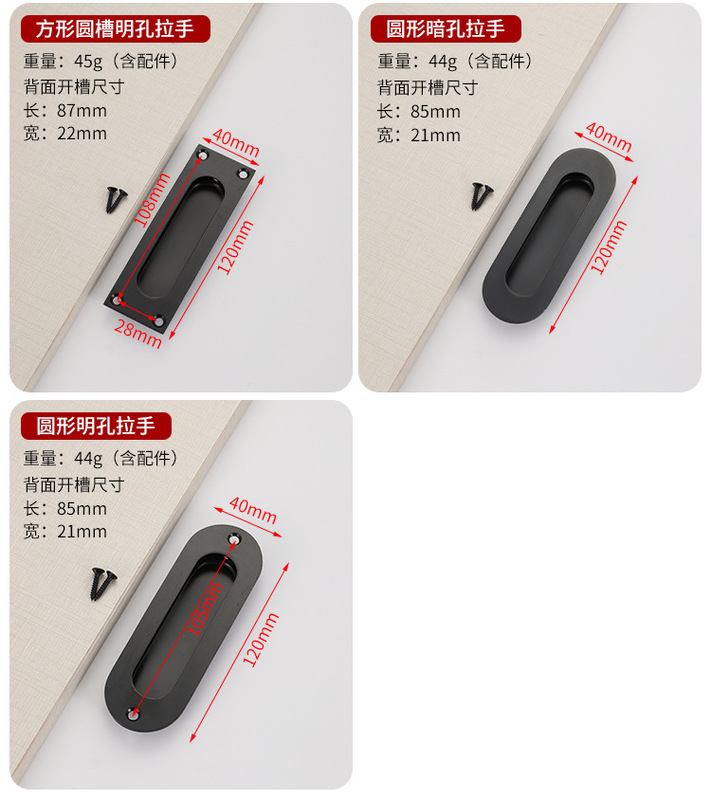 方形圆槽明孔拉手
重量：45g（含配件）
背面开槽尺寸
长：87mm
宽：22mm

40mm
108mm
120mm
28mm

圆形暗孔拉手
重量：44g（含配件）
背面开槽尺寸
长：85mm
宽：21mm

40mm
120mm

圆形明孔拉手
重量：44g（含配件）
背面开槽尺寸
长：85mm
宽：21mm

40mm
105mm
120mm