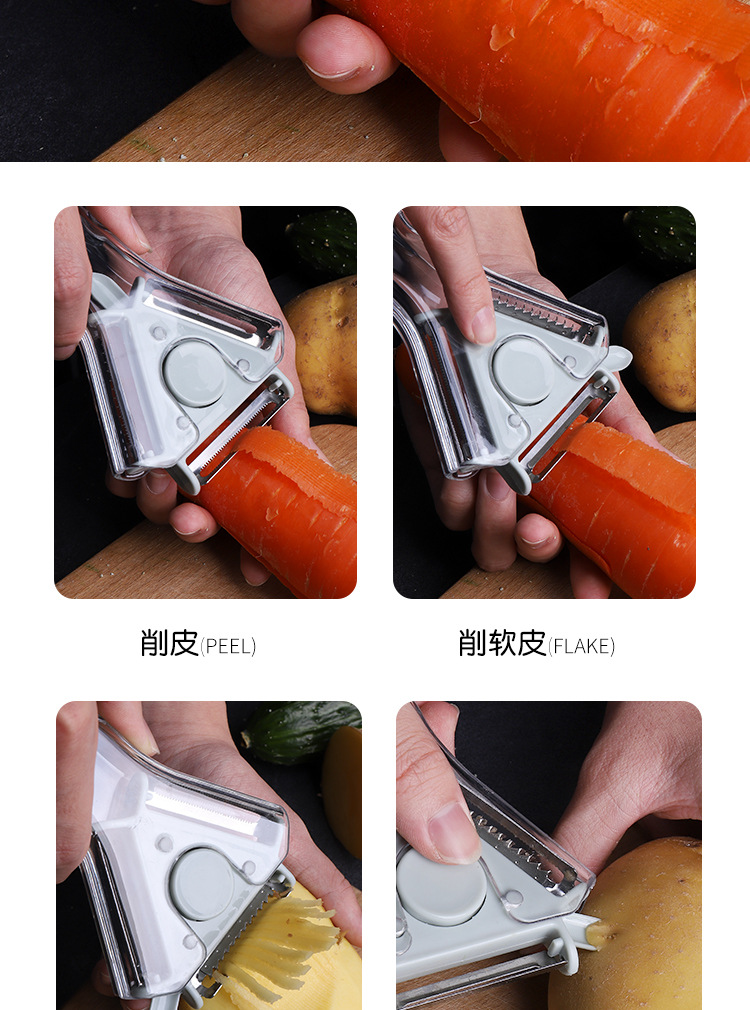 削皮(PEEL)

削软皮(FLAKE)