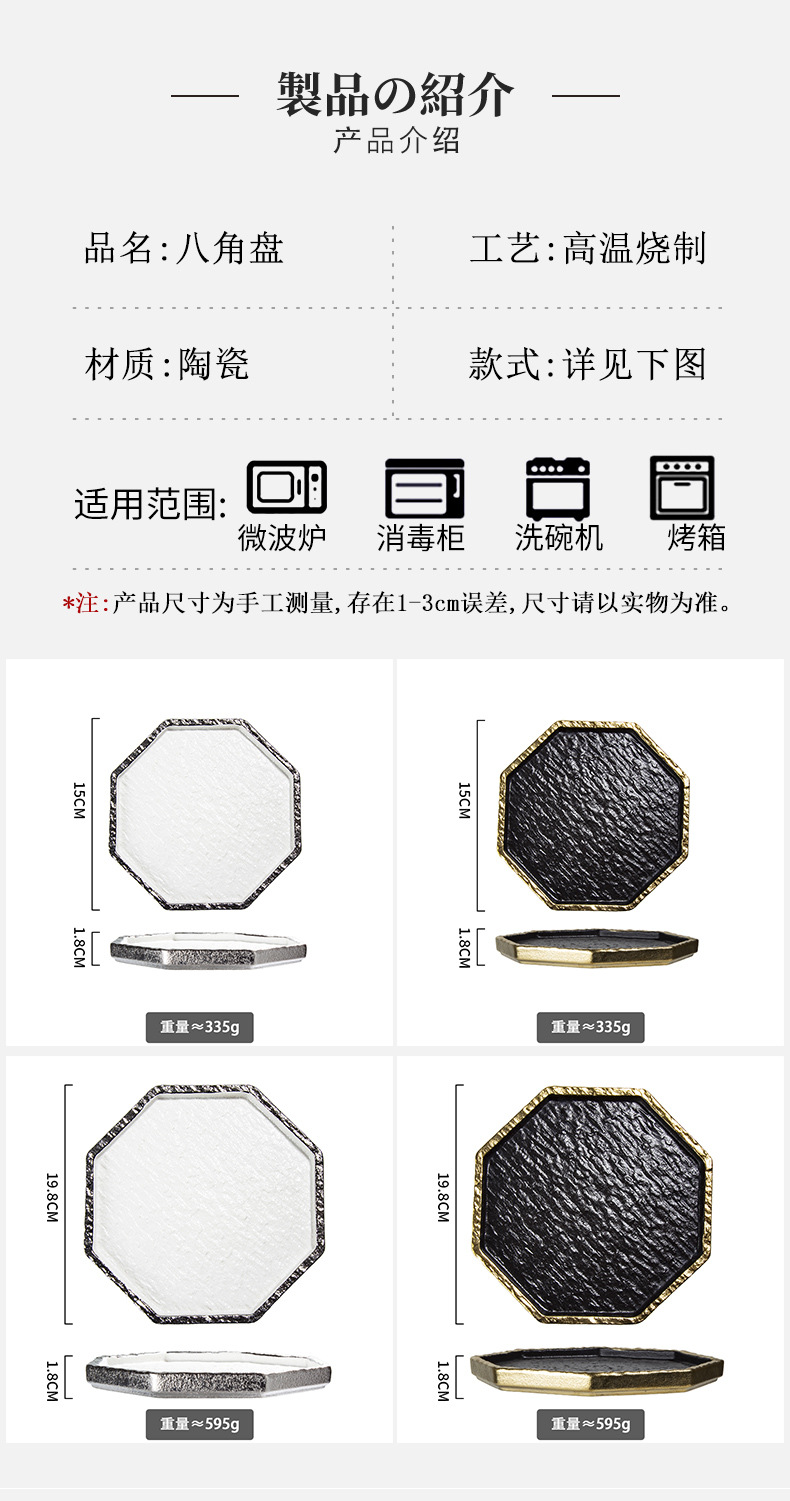 製品の紹介
产品介绍

品名:八角盘
工艺:高温烧制
材质:陶瓷
款式:详见下图

适用范围: 微波炉 消毒柜 洗碗机 烤箱

*注:产品尺寸为手工测量,存在1-3cm误差,尺寸请以实物为准。

15CM
1.8CM
重量≈335g

15CM
1.8CM
重量≈335g

19.8CM
1.8CM
重量≈595g

19.8CM
1.8CM
重量≈595g