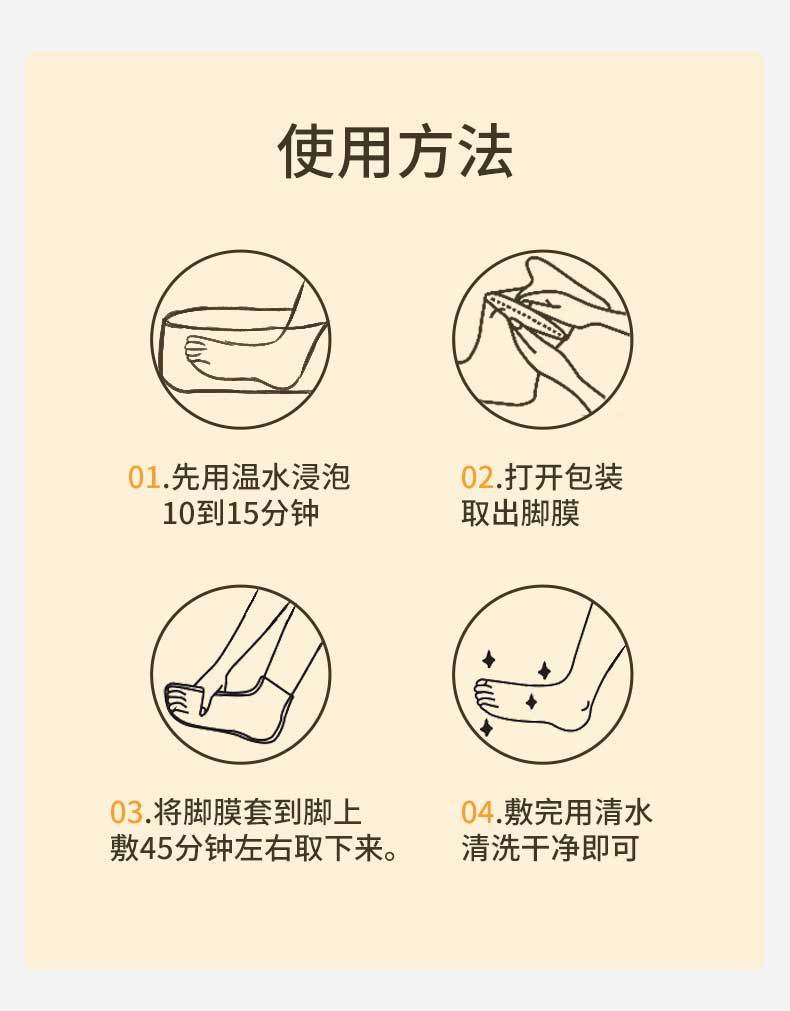 使用方法

01.先用温水浸泡
10到15分钟

02.打开包装
取出脚膜

03.将脚膜套到脚上
敷45分钟左右取下来。

04.敷完用清水
清洗干净即可