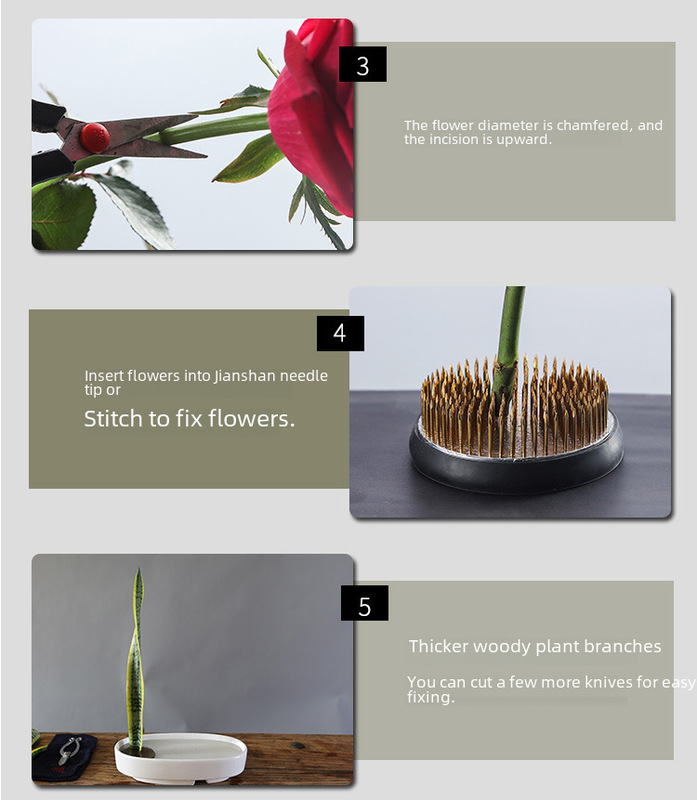 3

The flower diameter is chamfered, and the incision is upward.

4

Insert flowers into Jianshan needle tip or

Stitch to fix flowers.

5

Thicker woody plant branches

You can cut a few more knives for easy fixing.