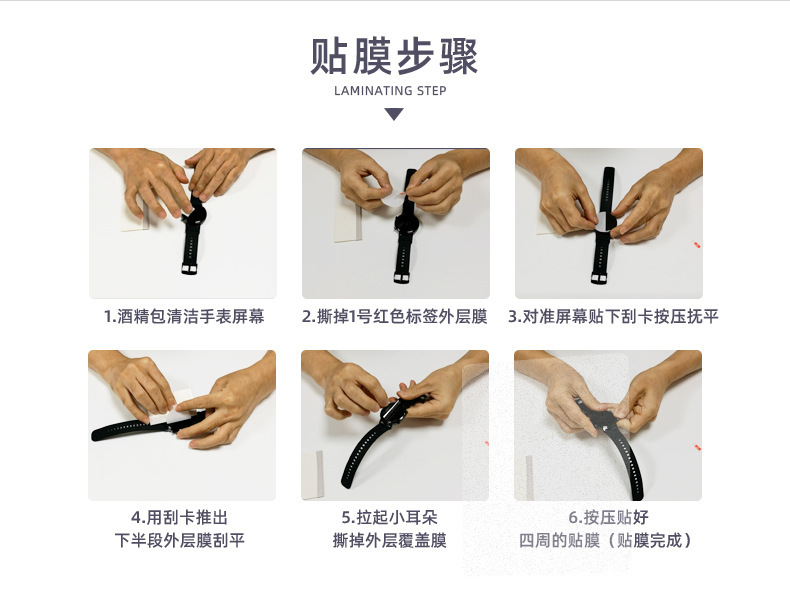 贴膜步骤

LAMINATING STEP

1.酒精包清洁手表屏幕

2.撕掉1号红色标签外层膜

3.对准屏幕贴下刮卡按压抚平

4.用刮卡推出
下半段外层膜刮平

5.拉起小耳朵
撕掉外层覆盖膜

6.按压贴好
四周的贴膜（贴膜完成）