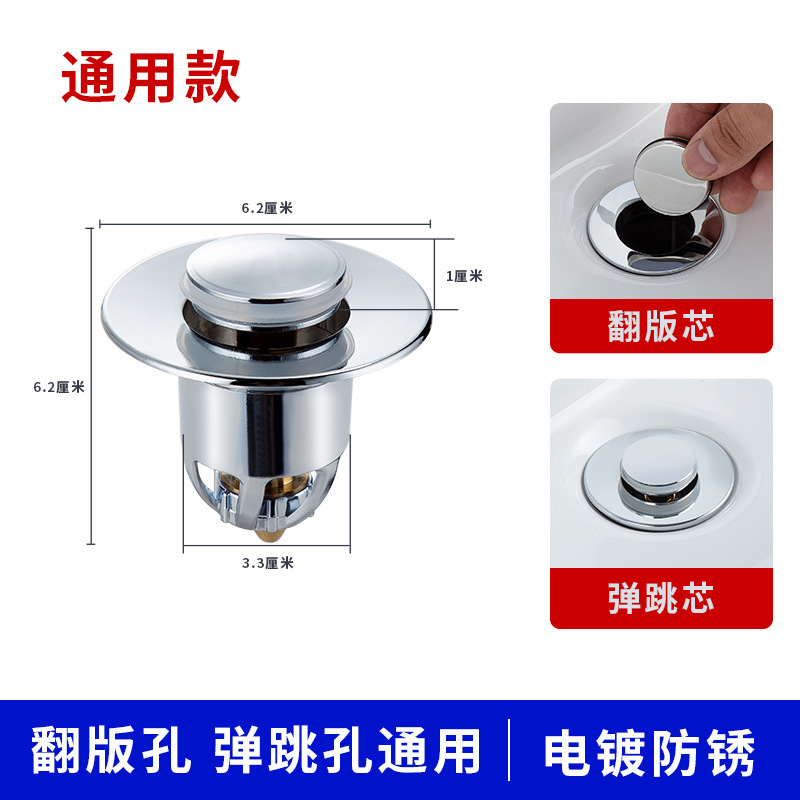 通用款

6.2厘米

1厘米

6.2厘米

3.3厘米

翻版芯

弹跳芯

翻版孔 弹跳孔通用 | 电镀防锈