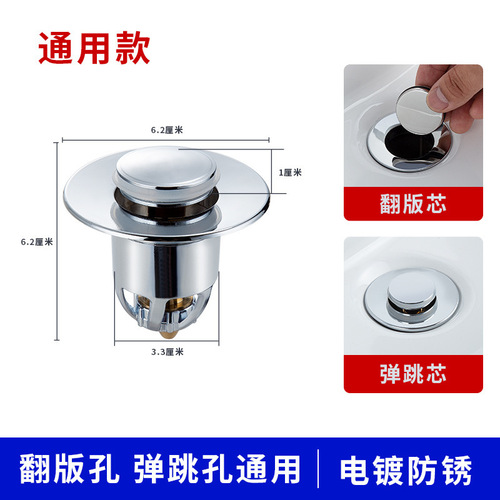 通用款

6.2厘米

1厘米

6.2厘米

3.3厘米

翻版芯

弹跳芯

翻版孔 弹跳孔通用 | 电镀防锈