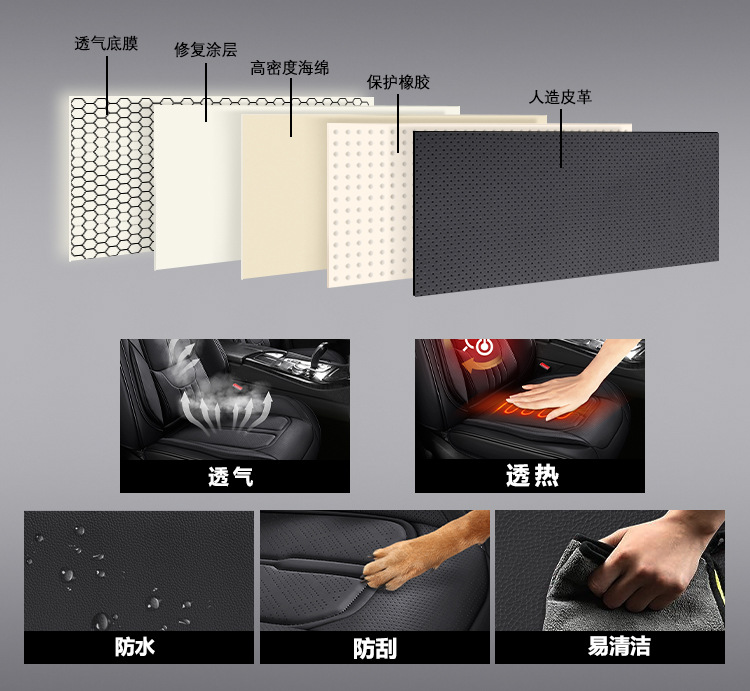 透气底膜

修复涂层

高密度海绵

保护橡胶

人造皮革

透气

透热

防水

防刮

易清洁