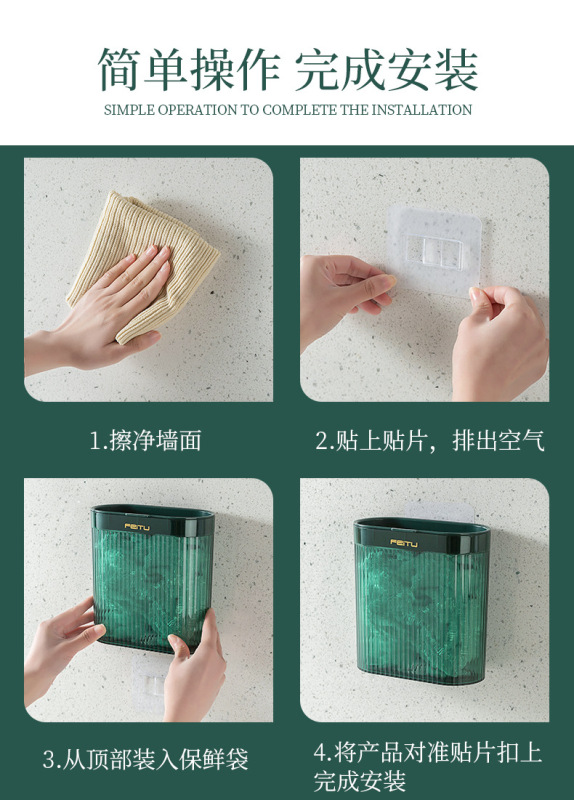 简单操作 完成安装
SIMPLE OPERATION TO COMPLETE THE INSTALLATION

1.擦净墙面

2.贴上贴片，排出空气

FEITU

3.从顶部装入保鲜袋

FEITU

4.将产品对准贴片扣上完成安装