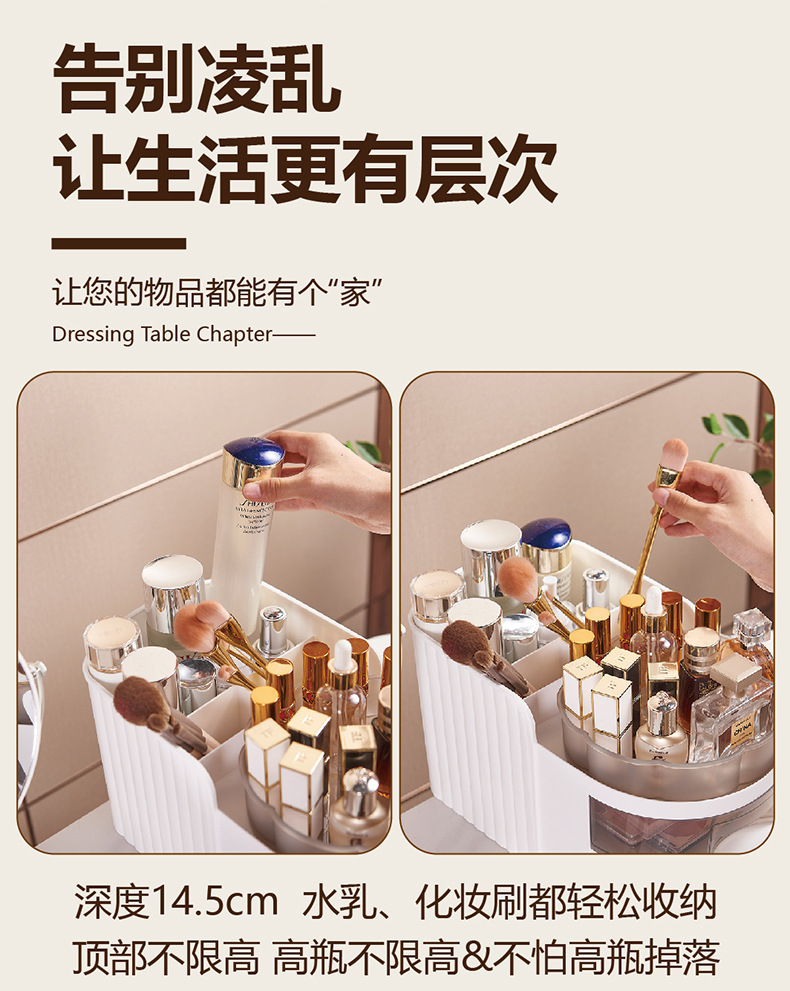 告别凌乱
让生活更有层次

让您的物品都能有个“家”
Dressing Table Chapter——

深度14.5cm 水乳、化妆刷都轻松收纳
顶部不限高 高瓶不限高&不怕高瓶掉落