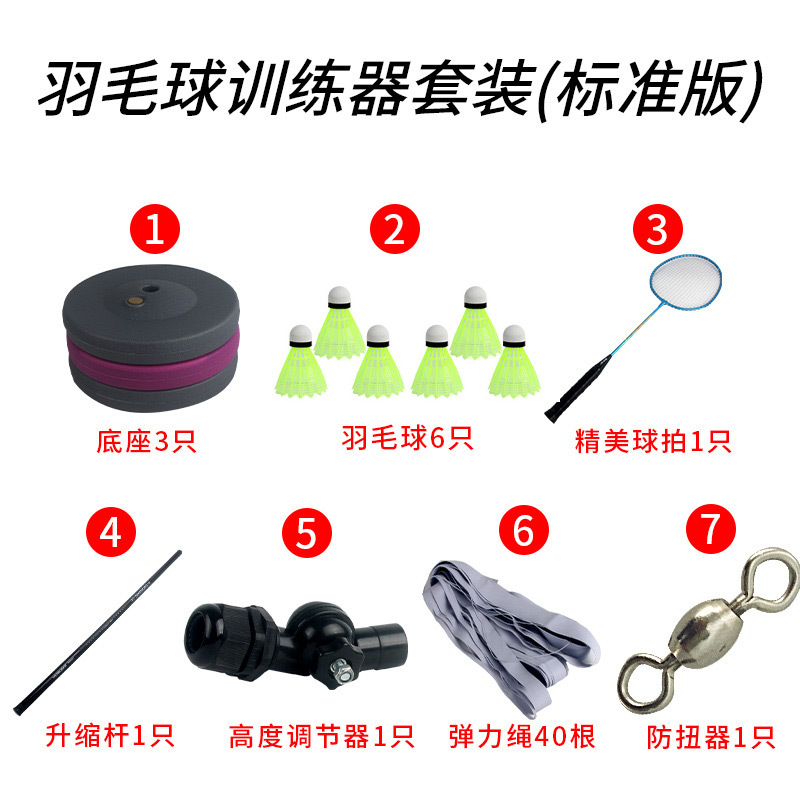 羽毛球训练器套装(标准版)

1
底座3只

2
羽毛球6只

3
精美球拍1只

4
升缩杆1只

5
高度调节器1只

6
弹力绳40根

7
防扭器1只